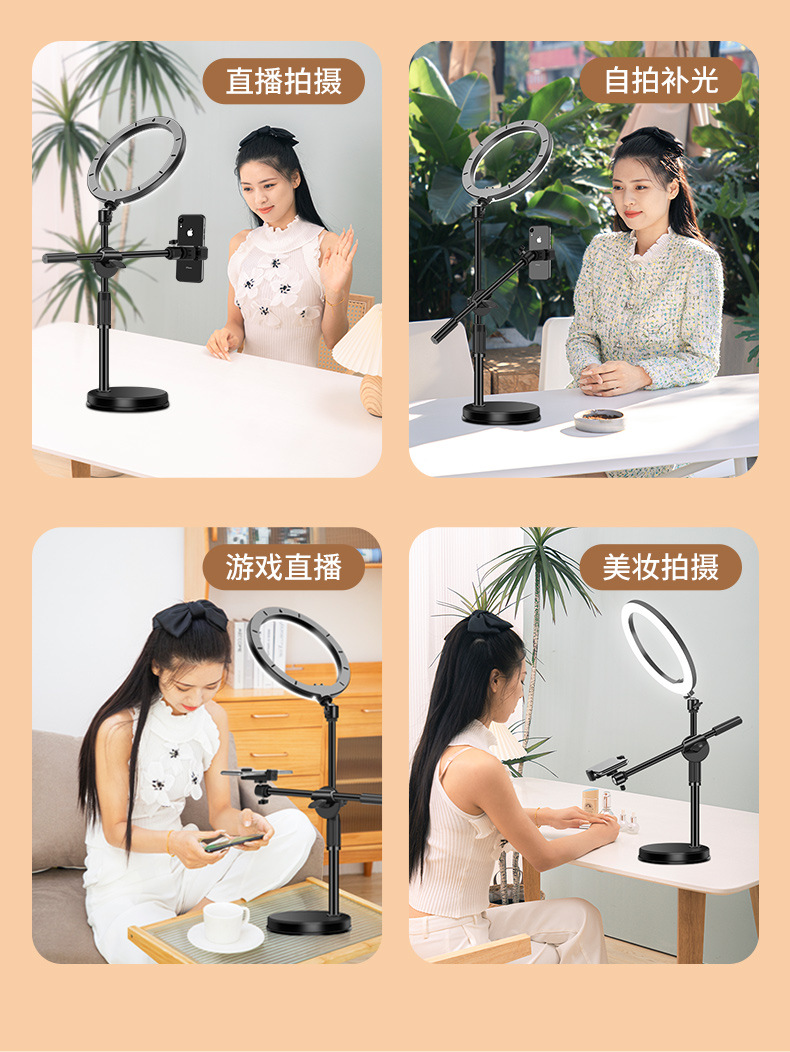 直播拍摄

自拍补光

游戏直播

美妆拍摄