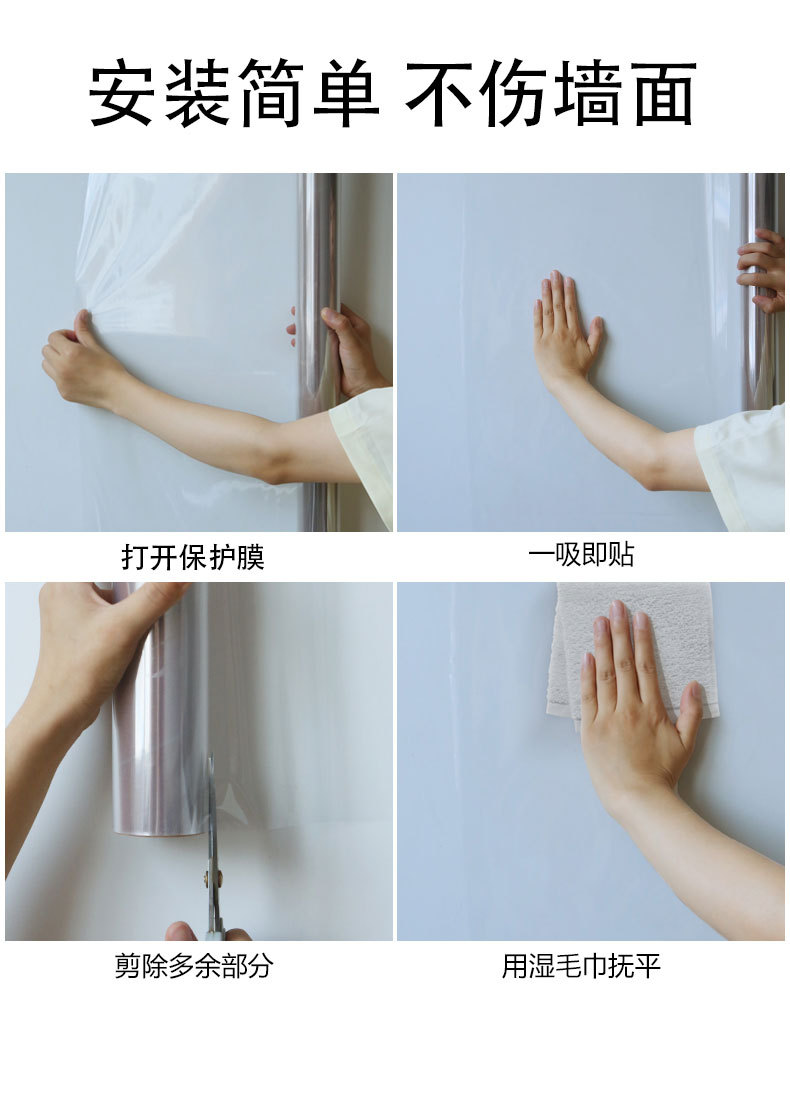 安装简单 不伤墙面

打开保护膜

一吸即贴

剪除多余部分

用湿毛巾抚平