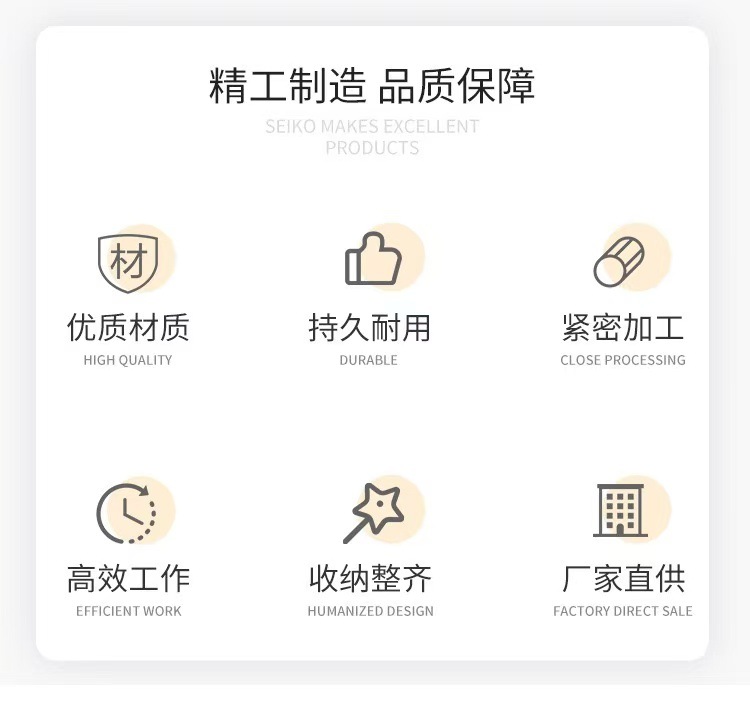 精工制造 品质保障

SEIKO MAKES EXCELLENT PRODUCTS

材

优质材质
HIGH QUALITY

持久耐用
DURABLE

紧密加工
CLOSE PROCESSING

高效工作
EFFICIENT WORK

收纳整齐
HUMANIZED DESIGN

厂家直供
FACTORY DIRECT SALE