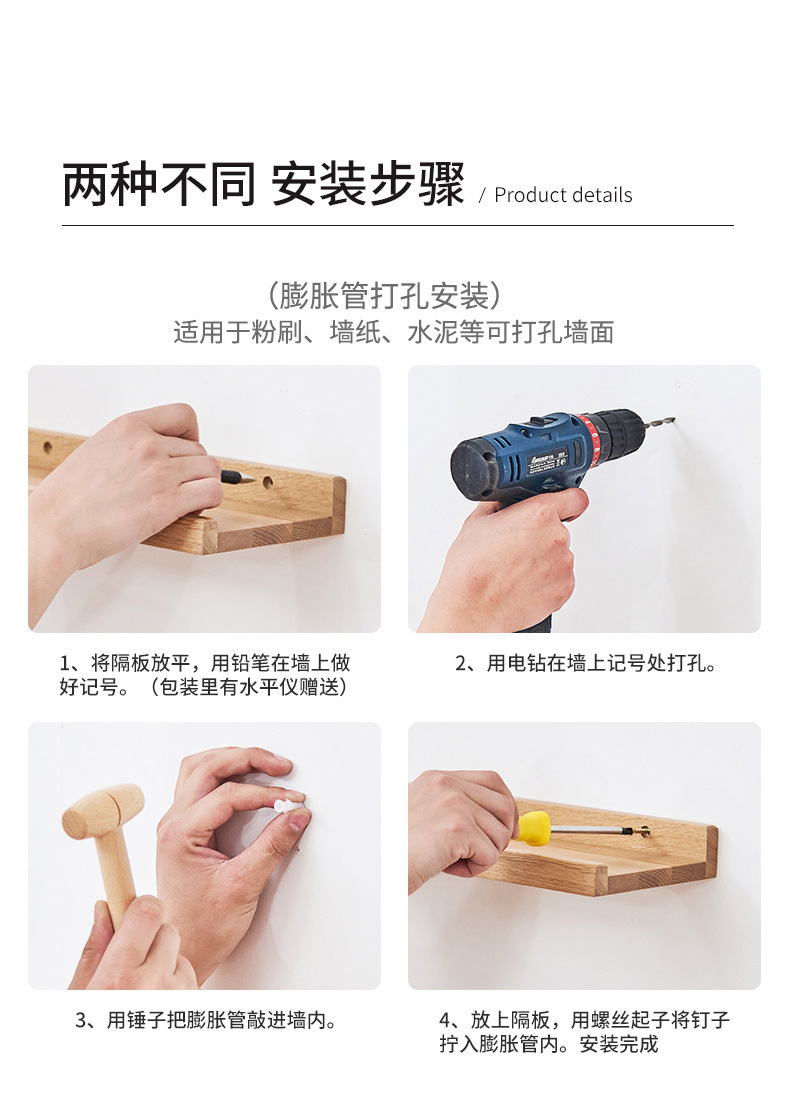 两种不同 安装步骤 / Product details

（膨胀管打孔安装）
适用于粉刷、墙纸、水泥等可打孔墙面

1、将隔板放平，用铅笔在墙上做好记号。（包装里有水平仪赠送）

2、用电钻在墙上记号处打孔。

3、用锤子把膨胀管敲进墙内。

4、放上隔板，用螺丝起子将钉子拧入膨胀管内。安装完成