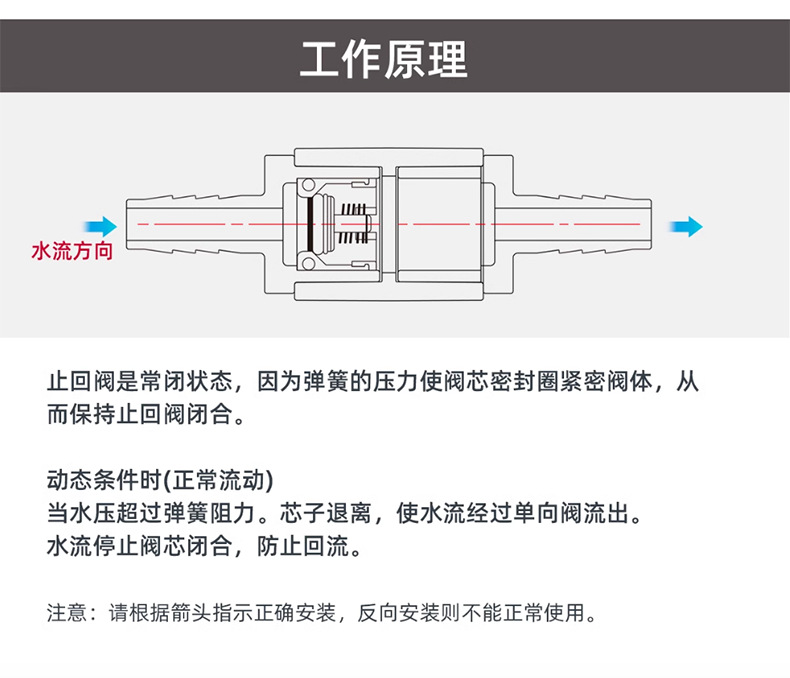 工作原理

水流方向

止回阀是常闭状态，因为弹簧的压力使阀芯密封圈紧密阀体，从而保持止回阀闭合。

动态条件时(正常流动)
当水压超过弹簧阻力。芯子退离，使水流经过单向阀流出。
水流停止阀芯闭合，防止回流。

注意：请根据箭头指示正确安装，反向安装则不能正常使用。