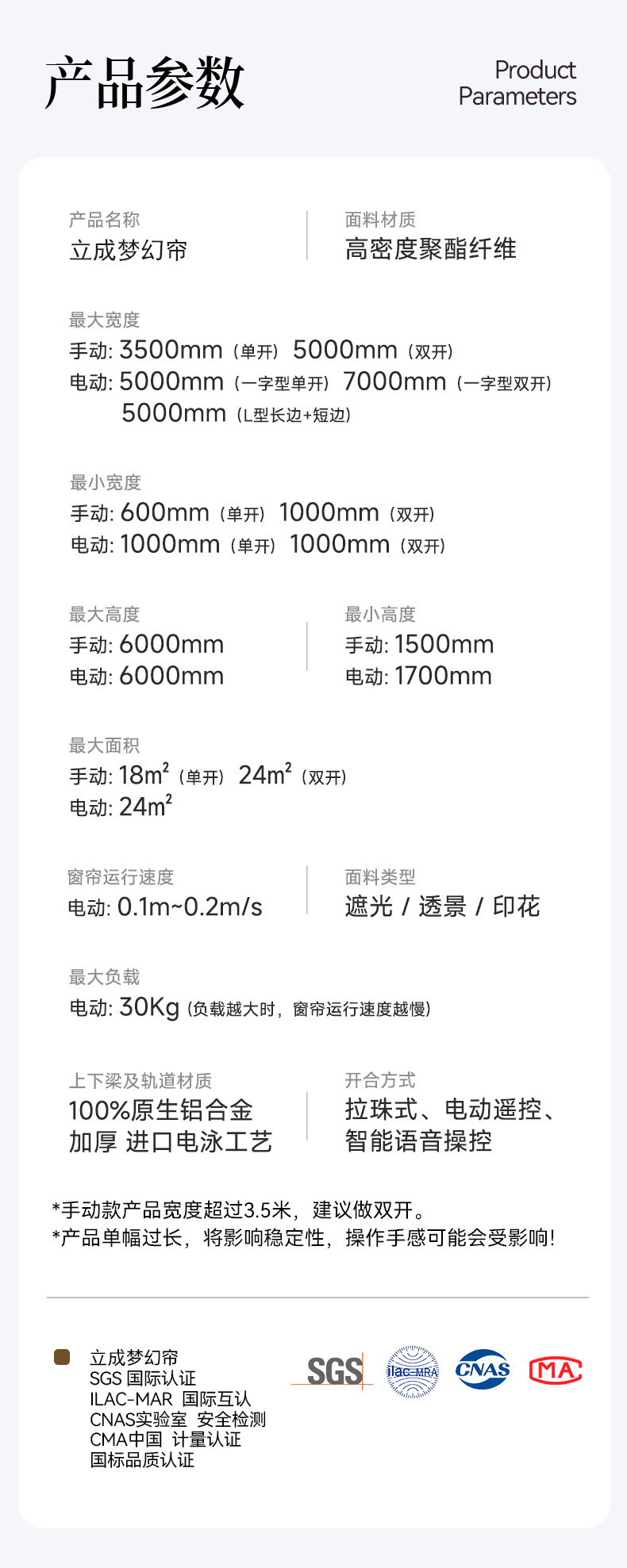 产品参数

Product Parameters

产品名称
立成梦幻帘

面料材质
高密度聚酯纤维

最大宽度
手动: 3500mm（单开） 5000mm（双开）
电动: 5000mm（一字型单开） 7000mm（一字型双开）
5000mm（L型长边+短边）

最小宽度
手动: 600mm（单开） 1000mm（双开）
电动: 1000mm（单开） 1000mm（双开）

最大高度
手动: 6000mm
电动: 6000mm

最小高度
手动: 1500mm
电动: 1700mm

最大面积
手动: $18m^2$（单开） $24m^2$（双开）
电动: $24m^2$

窗帘运行速度
电动: 0.1m~0.2m/s

面料类型
遮光 / 透景 / 印花

最大负载
电动: 30Kg（负载越大时，窗帘运行速度越慢）

上下梁及轨道材质
100%原生铝合金
加厚 进口电泳工艺

开合方式
拉珠式、电动遥控、
智能语音操控

*手动款产品宽度超过3.5米，建议做双开。
*产品单幅过长，将影响稳定性，操作手感可能会受影响!

立成梦幻帘
SGS 国际认证
ILAC-MAR 国际互认
CNAS实验室 安全检测
CMA中国 计量认证
国标品质认证

SGS
ilac-MRA
CNAS
MA