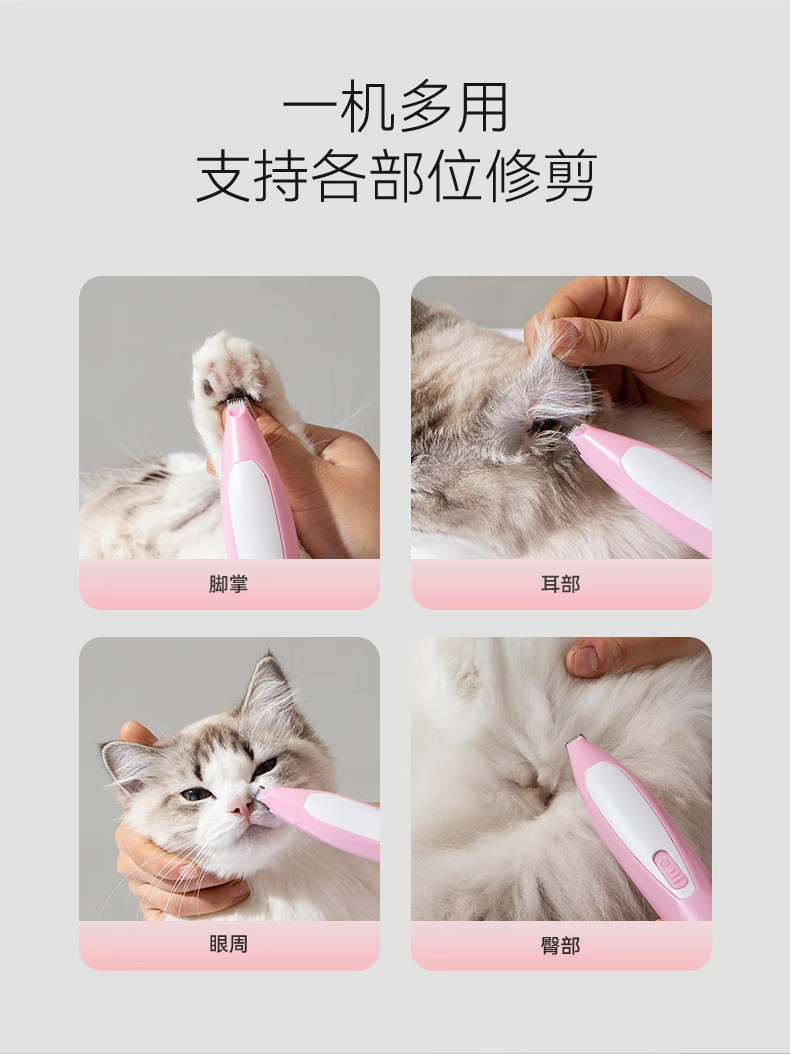 一机多用
支持各部位修剪

脚掌

耳部

眼周

臀部