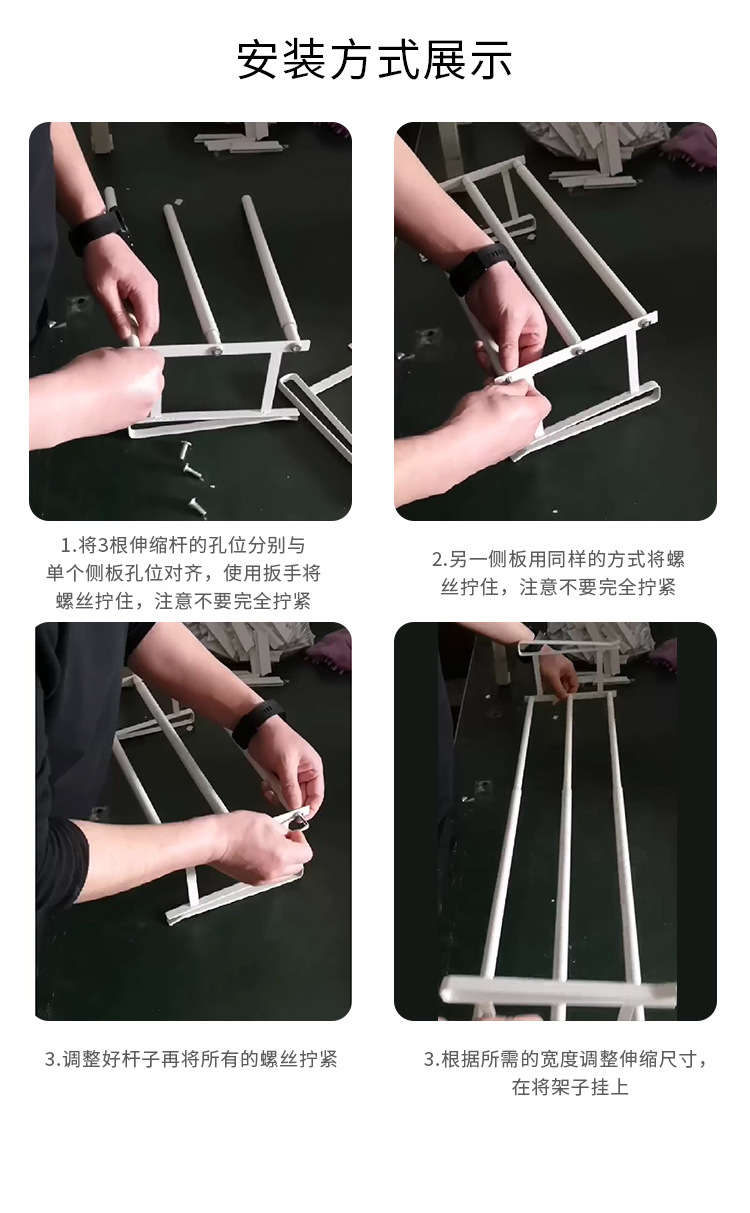 安装方式展示

1.将3根伸缩杆的孔位分别与单个侧板孔位对齐，使用扳手将螺丝拧住，注意不要完全拧紧

2.另一侧板用同样的方式将螺丝拧住，注意不要完全拧紧

3.调整好杆子再将所有的螺丝拧紧

3.根据所需的宽度调整伸缩尺寸，在将架子挂上