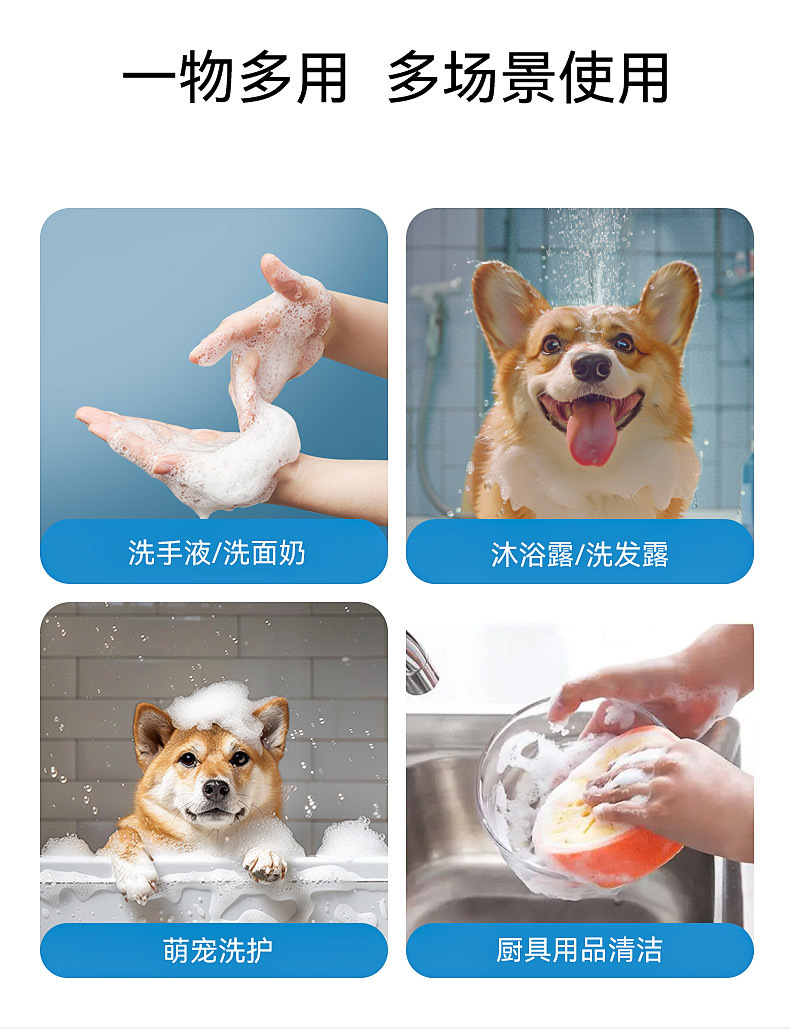 一物多用 多场景使用

洗手液/洗面奶

沐浴露/洗发露

萌宠洗护

厨具用品清洁