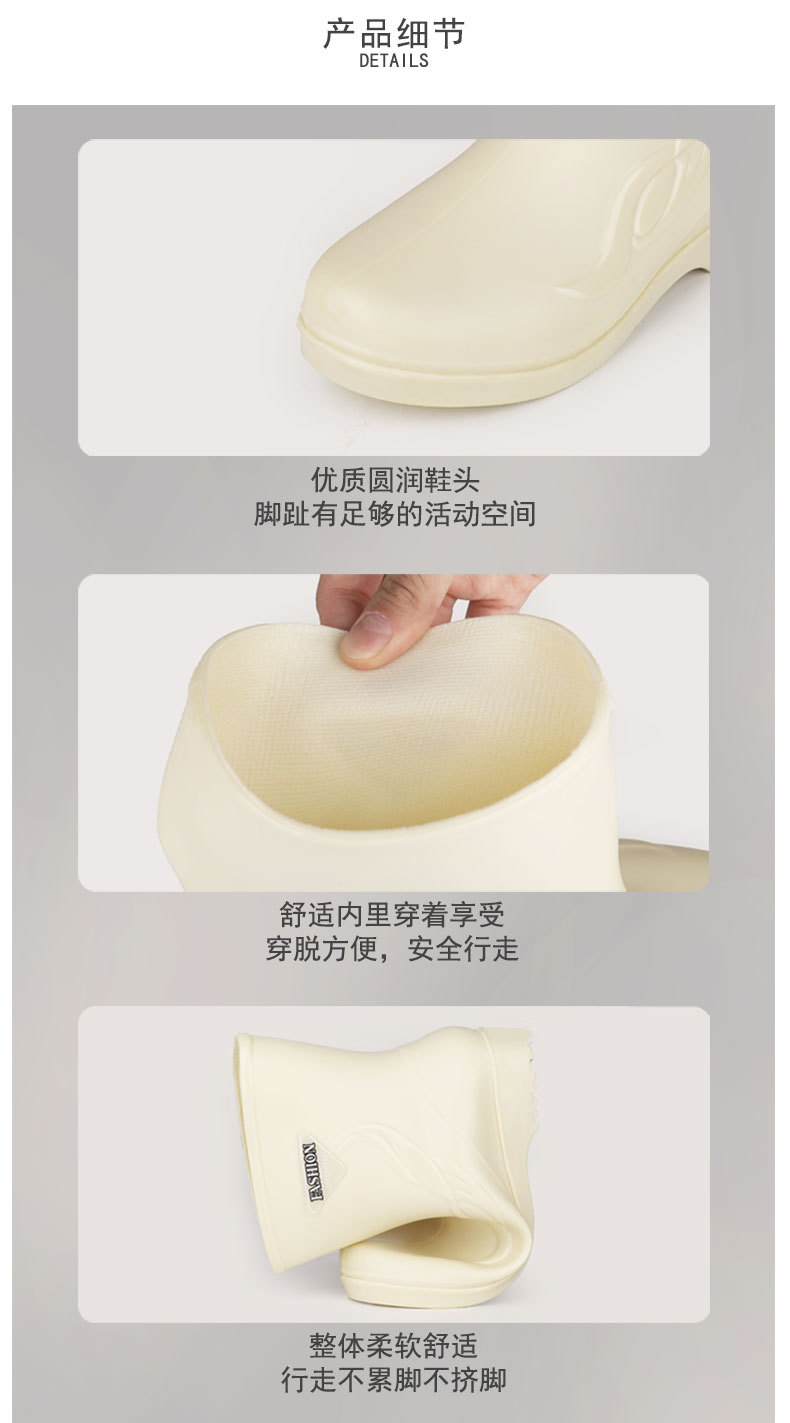 产品细节
DETAILS

优质圆润鞋头
脚趾有足够的活动空间

舒适内里穿着享受
穿脱方便，安全行走

FASHION

整体柔软舒适
行走不累脚不挤脚