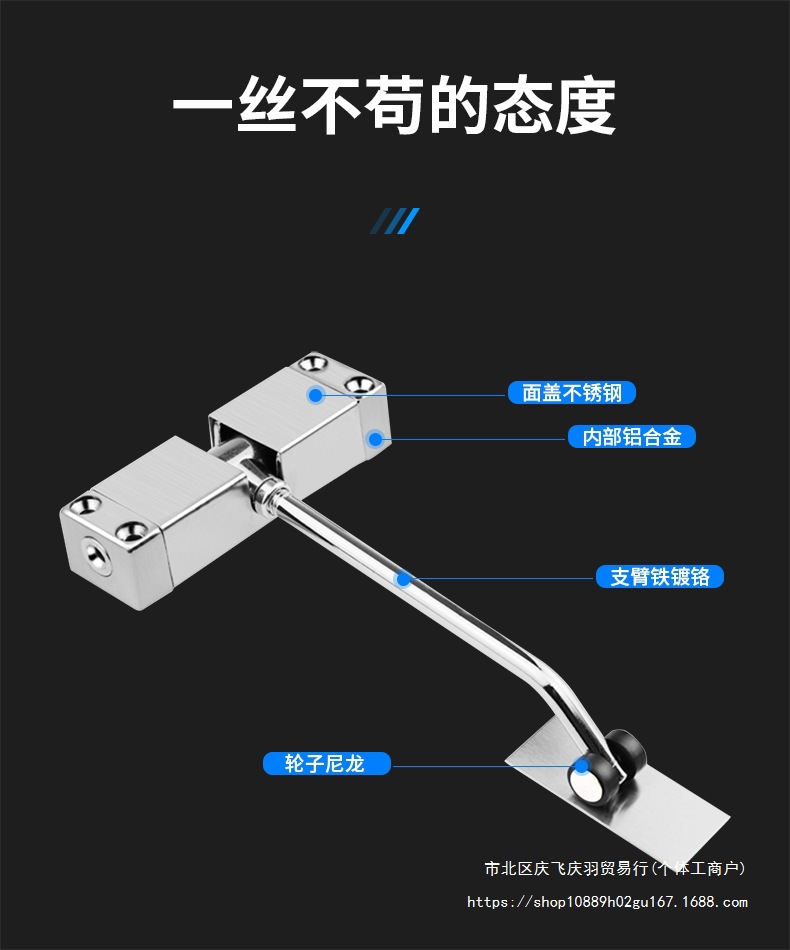 一丝不苟的态度

面盖不锈钢

内部铝合金

支臂铁镀铬

轮子尼龙

市北区庆飞庆羽贸易行(个体工商户)
https://shop10889h02gu167.1688.com