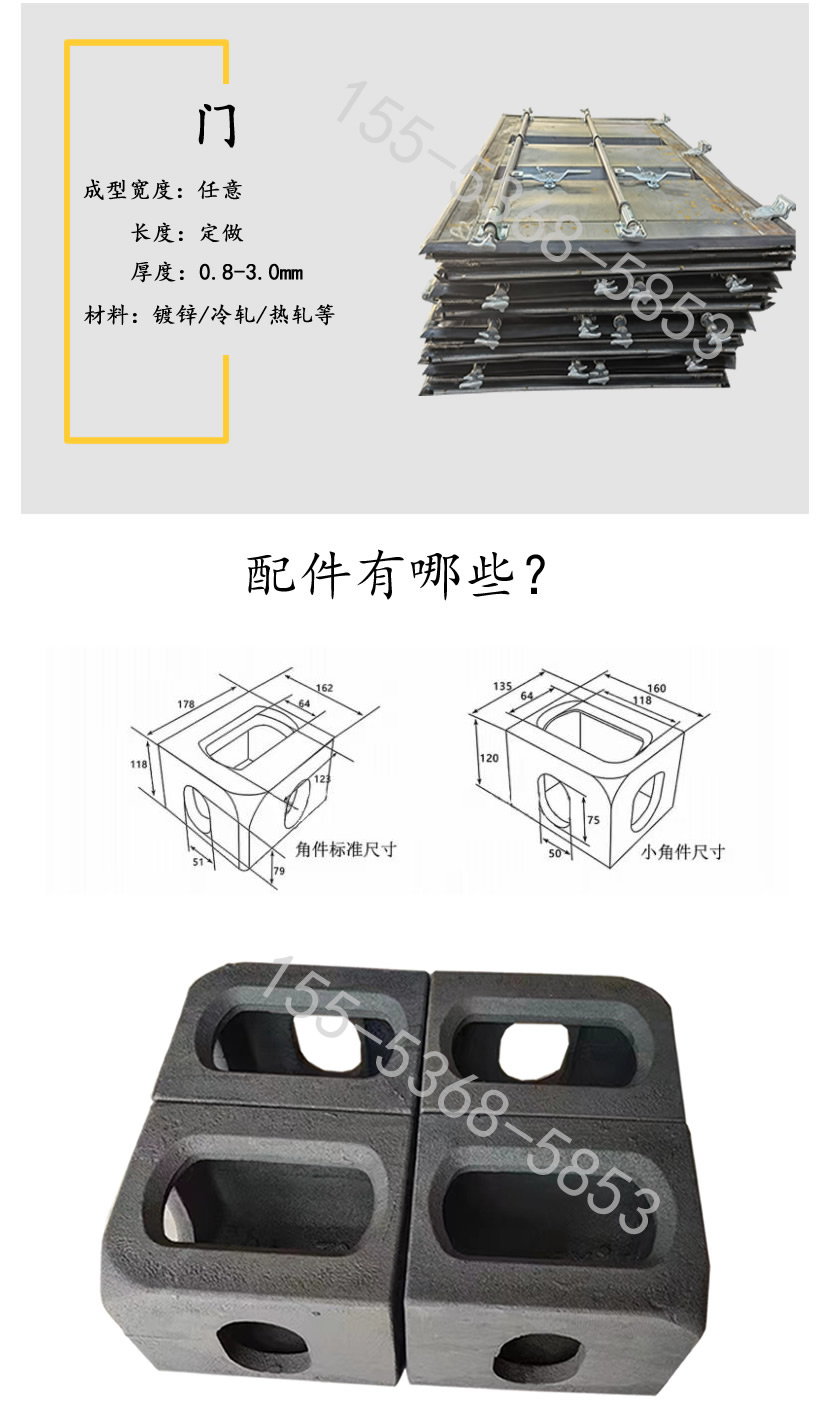 门

成型宽度：任意

长度：定做

厚度：0.8-3.0mm

材料：镀锌/冷轧/热轧等

155-5368-5853

配件有哪些？

178

162

64

118

123

51

79

角件标准尺寸

135

64

160

118

120

75

50

小角件尺寸

155-5368-5853