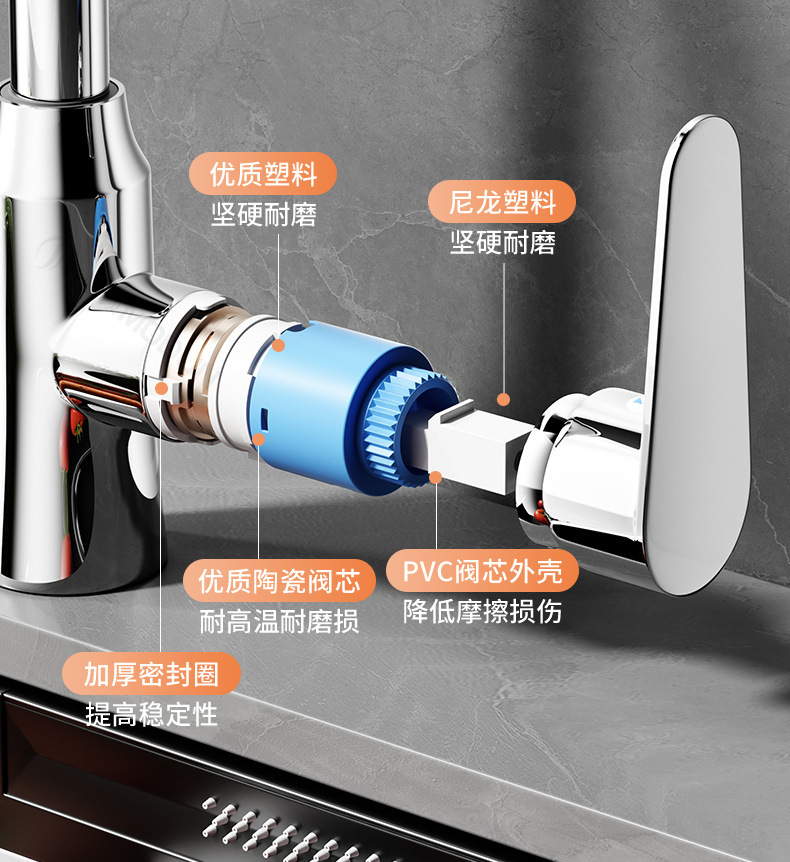 优质塑料
坚硬耐磨

尼龙塑料
坚硬耐磨

优质陶瓷阀芯
耐高温耐磨损

PVC阀芯外壳
降低摩擦损伤

加厚密封圈
提高稳定性