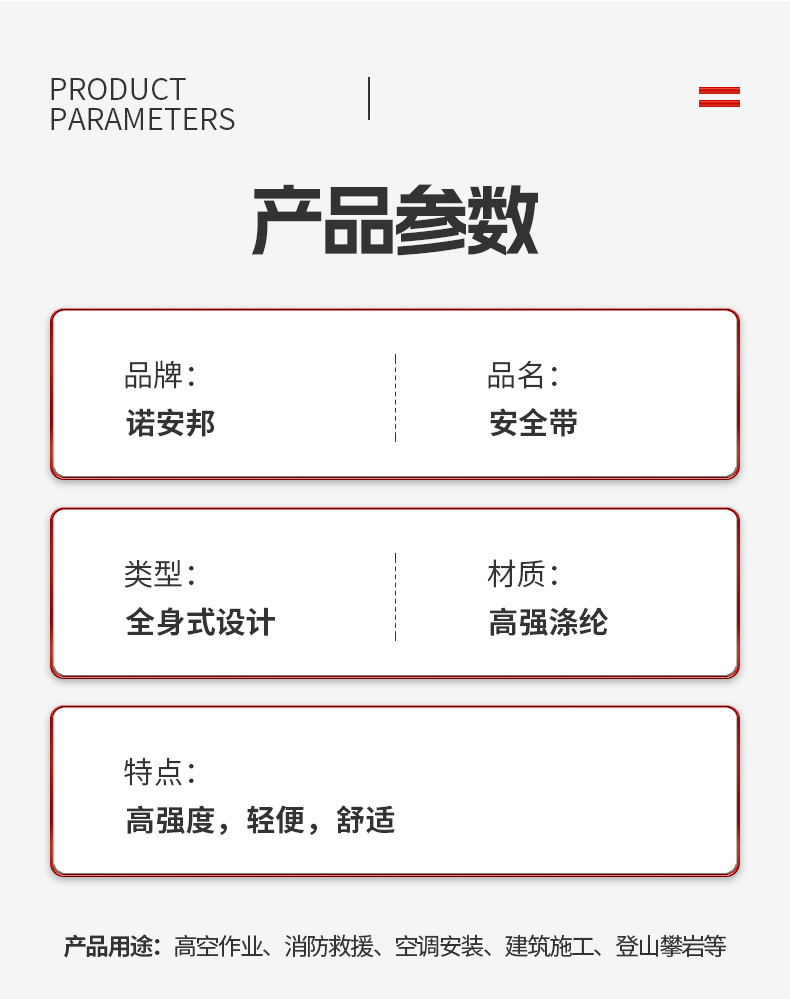 PRODUCT
PARAMETERS

产品参数

品牌:
诺安邦

品名:
安全带

类型:
全身式设计

材质:
高强涤纶

特点:
高强度，轻便，舒适

产品用途: 高空作业、消防救援、空调安装、建筑施工、登山攀岩等