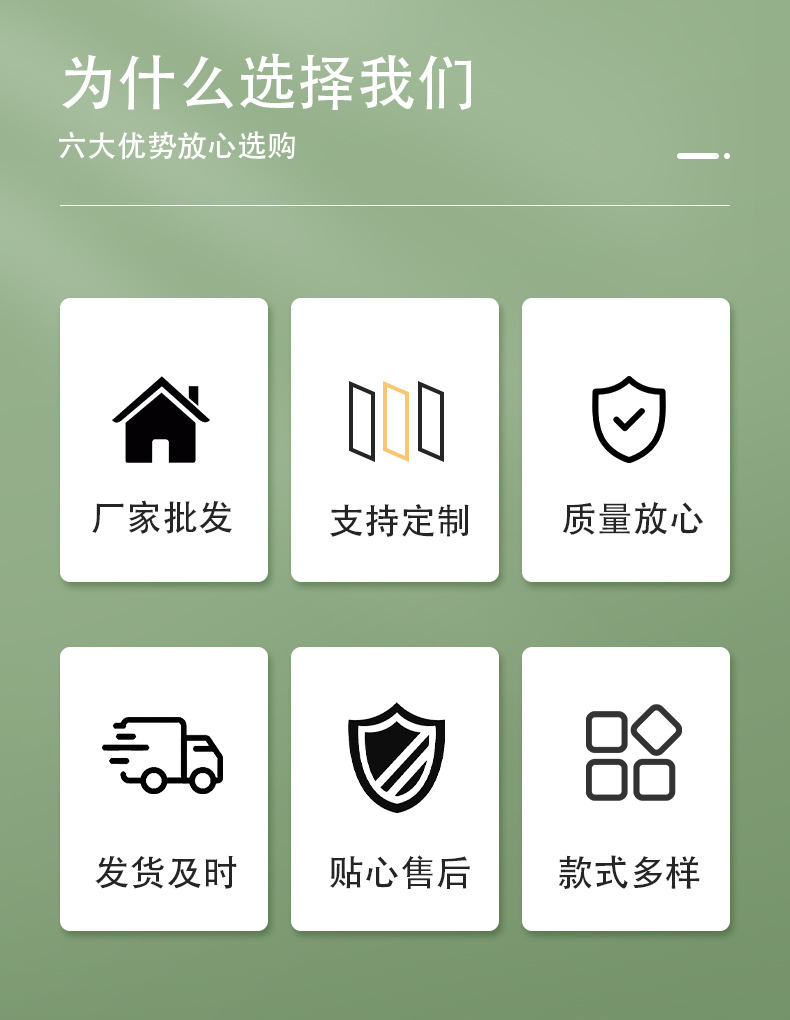 为什么选择我们

六大优势放心选购

厂家批发

支持定制

质量放心

发货及时

贴心售后

款式多样