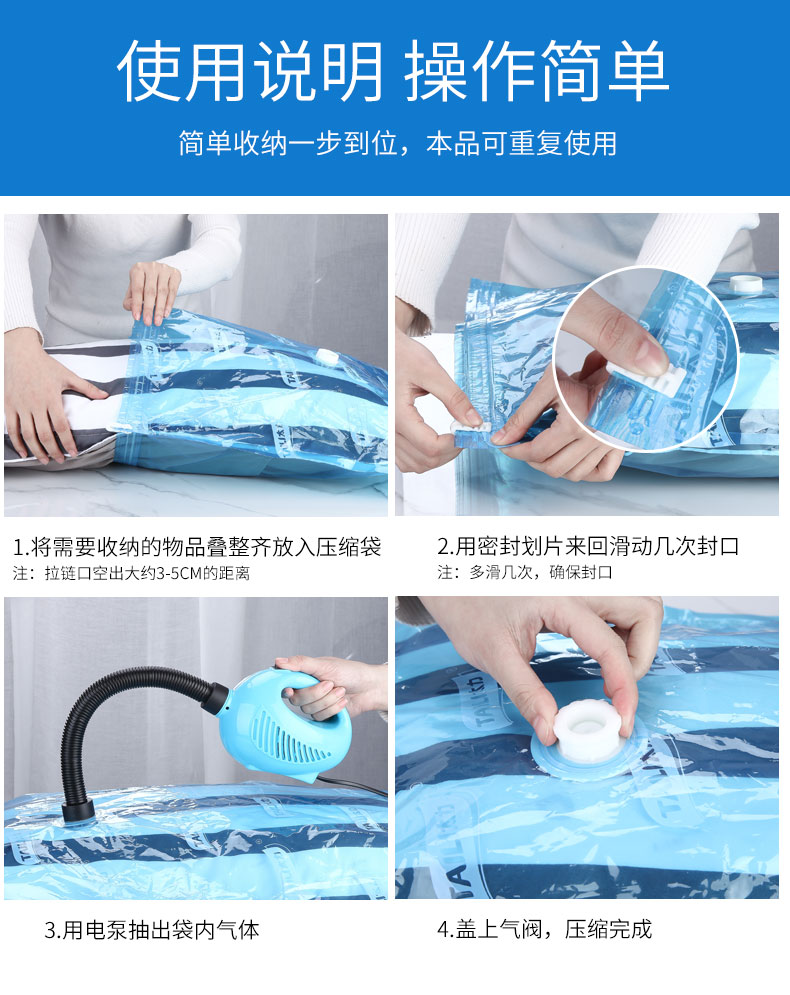 使用说明 操作简单

简单收纳一步到位，本品可重复使用

1.将需要收纳的物品叠整齐放入压缩袋
注：拉链口空出大约3-5CM的距离

2.用密封划片来回滑动几次封口
注：多滑几次，确保封口

3.用电泵抽出袋内气体

4.盖上气阀，压缩完成