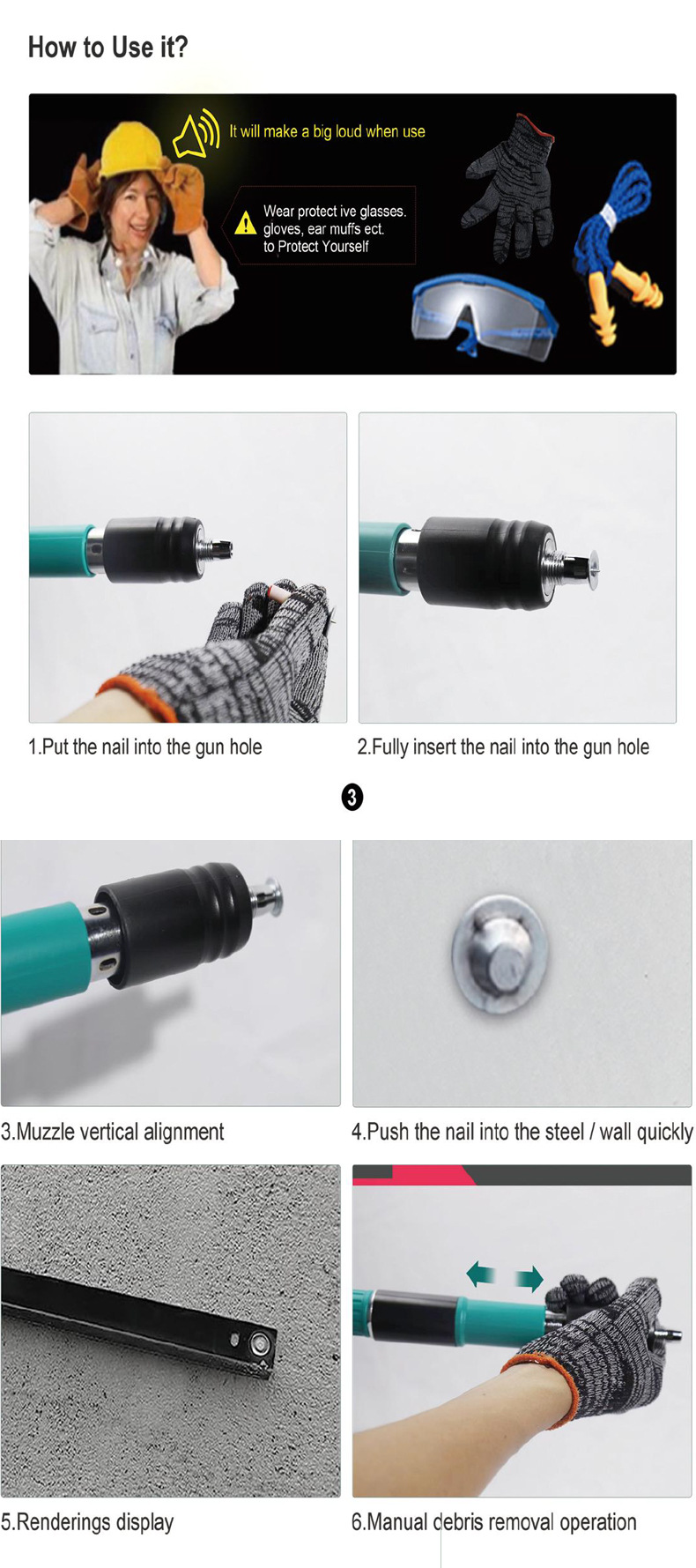 How to Use it?

It will make a big loud when use

Wear protect ive glasses. gloves, ear muffs ect. to Protect Yourself

1.Put the nail into the gun hole

2.Fully insert the nail into the gun hole

3

3.Muzzle vertical alignment

4.Push the nail into the steel / wall quickly

5.Renderings display

6.Manual debris removal operation