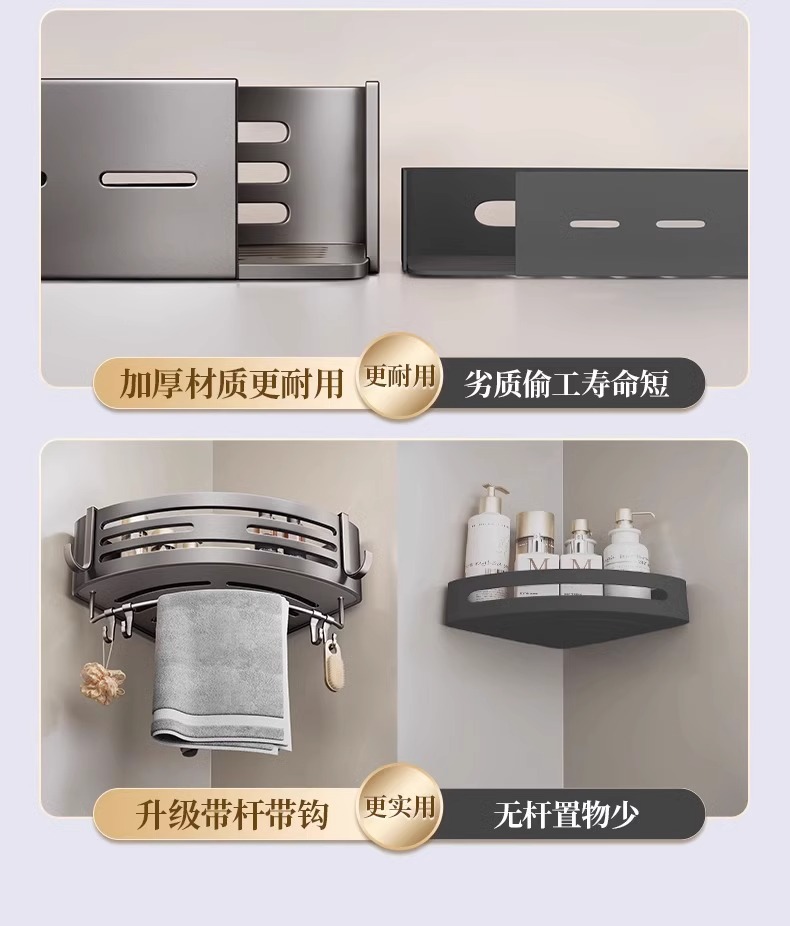 加厚材质更耐用

更耐用

劣质偷工寿命短

M

M

升级带杆带钩

更实用

无杆置物少