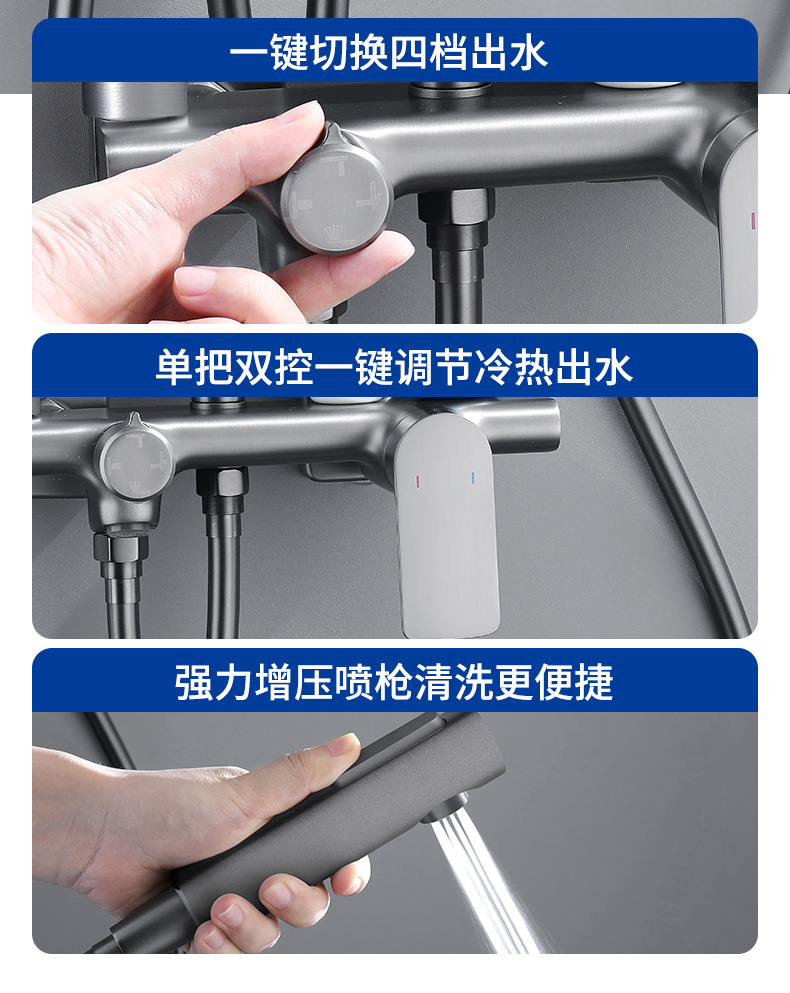 一键切换四档出水

单把双控一键调节冷热出水

强力增压喷枪清洗更便捷