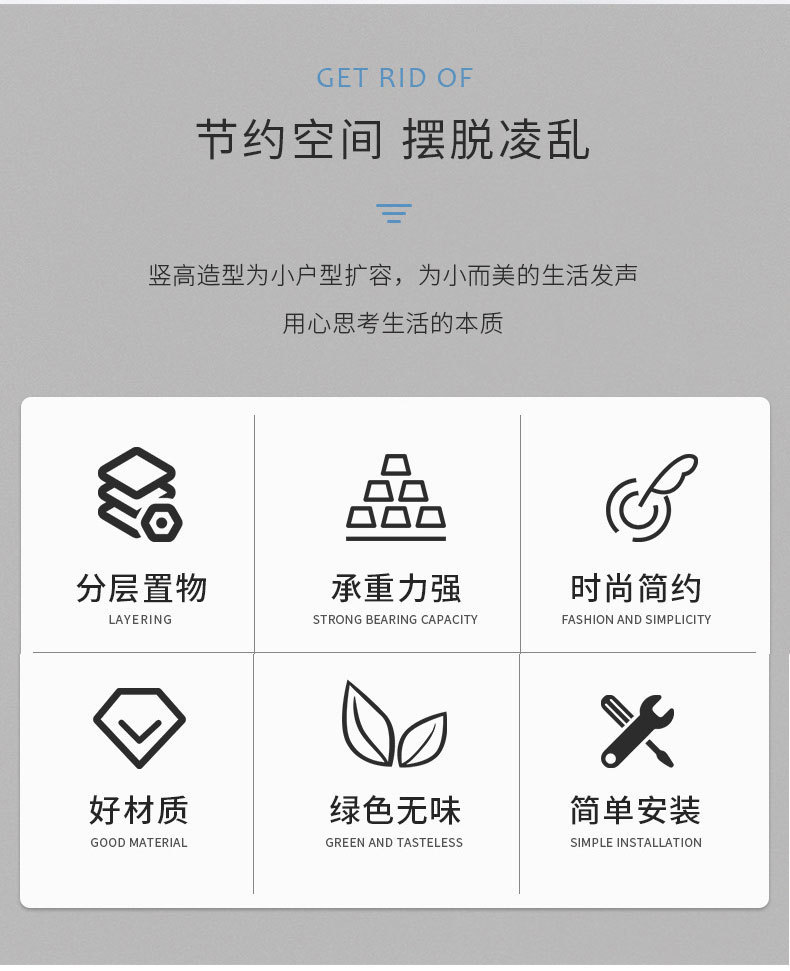 GET RID OF

节约空间 摆脱凌乱

竖高造型为小户型扩容，为小而美的生活发声

用心思考生活的本质

分层置物
LAYERING

承重力强
STRONG BEARING CAPACITY

时尚简约
FASHION AND SIMPLICITY

好材质
GOOD MATERIAL

绿色无味
GREEN AND TASTELESS

简单安装
SIMPLE INSTALLATION