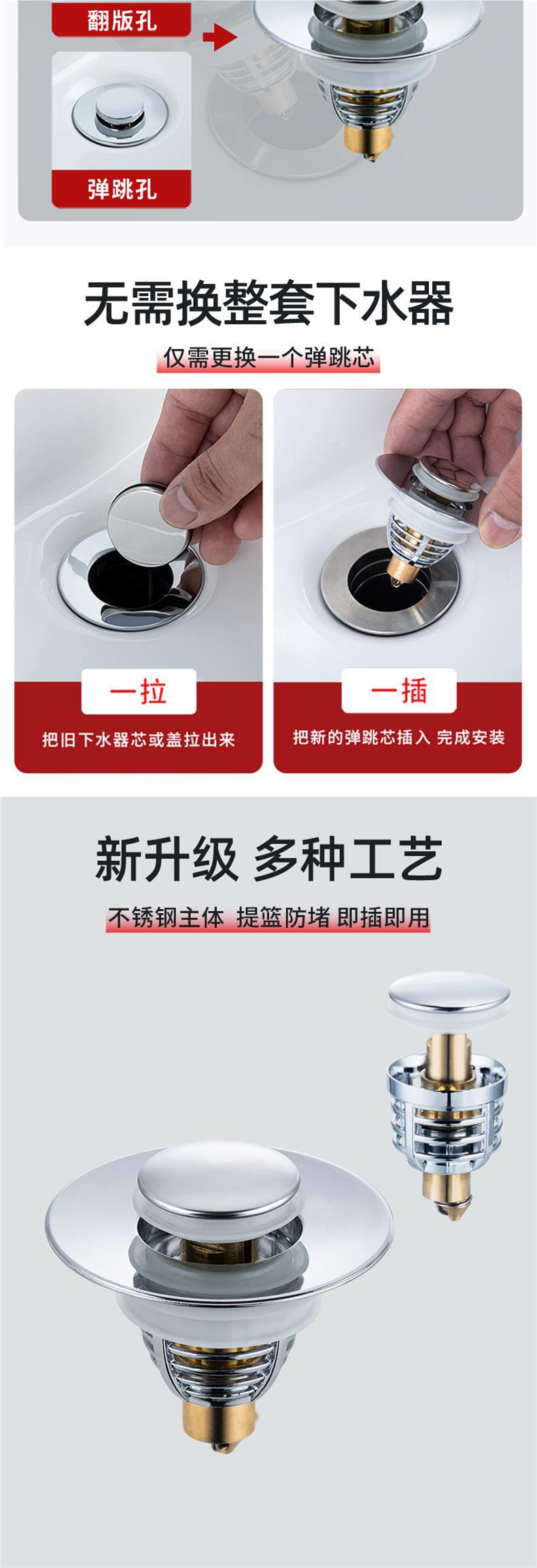 翻版孔

弹跳孔

无需换整套下水器

仅需更换一个弹跳芯

一拉

把旧下水器芯或盖拉出来

一插

把新的弹跳芯插入 完成安装

新升级 多种工艺

不锈钢主体 提篮防堵 即插即用