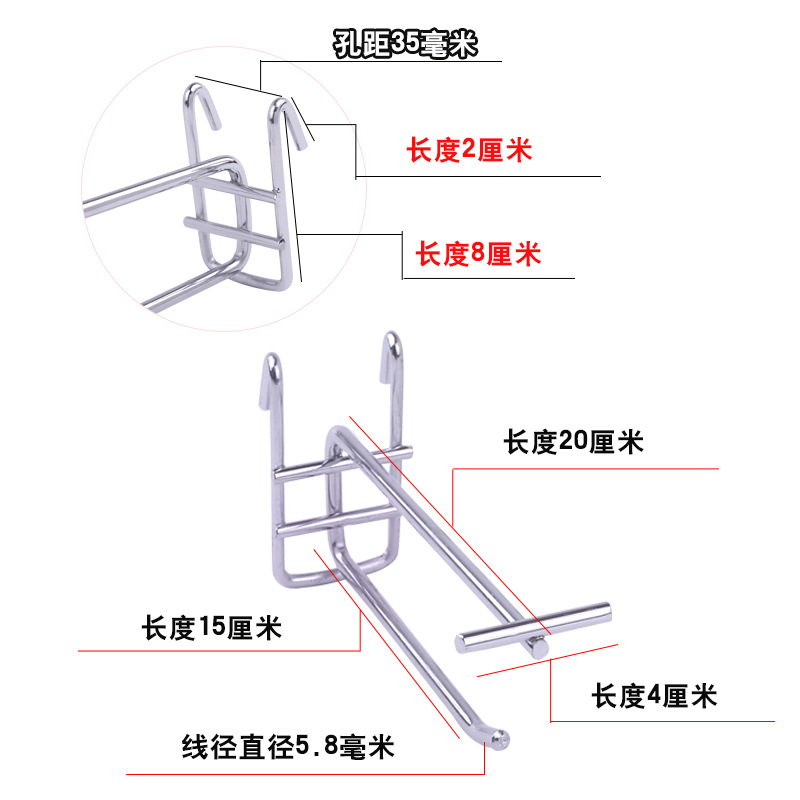 孔距35毫米

长度2厘米

长度8厘米

长度20厘米

长度15厘米

长度4厘米

线径直径5.8毫米