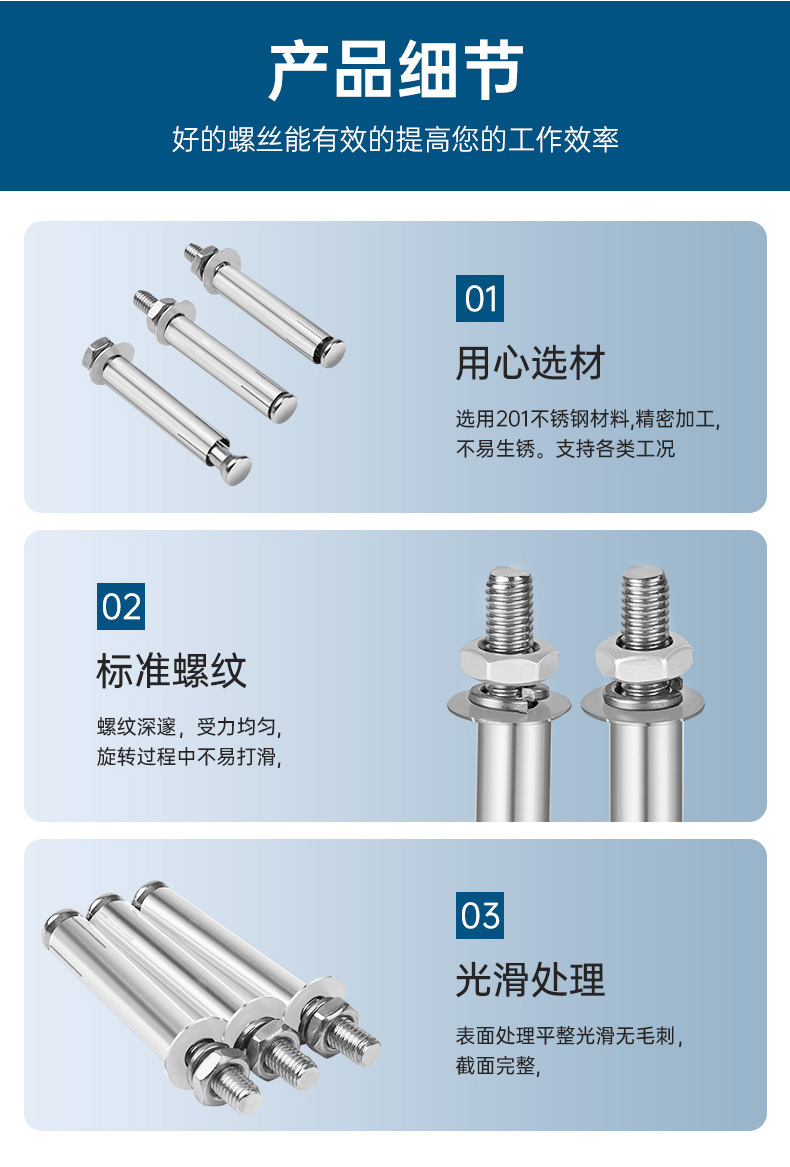 产品细节

好的螺丝能有效的提高您的工作效率

01

用心选材

选用201不锈钢材料,精密加工,不易生锈。支持各类工况

02

标准螺纹

螺纹深邃，受力均匀,旋转过程中不易打滑,

03

光滑处理

表面处理平整光滑无毛刺,截面完整,