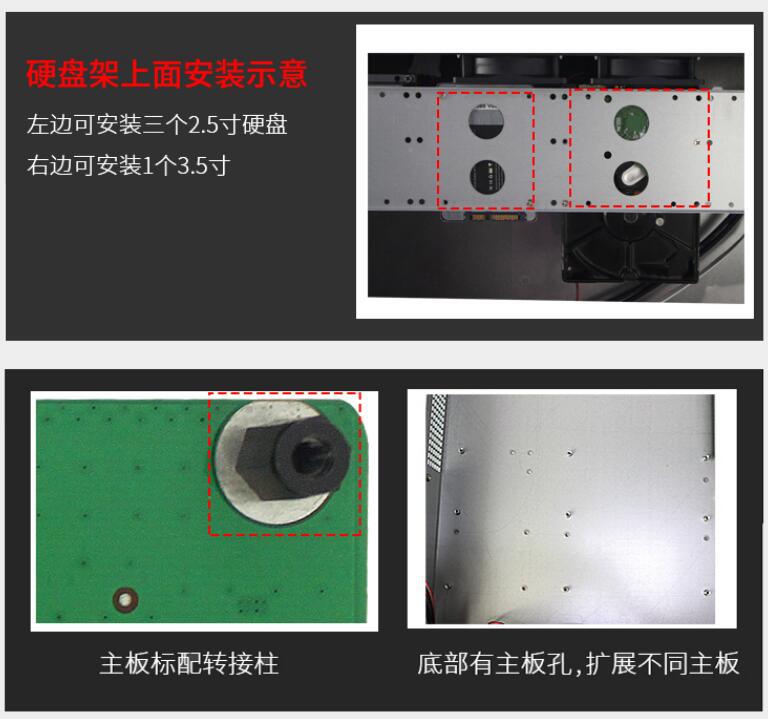 硬盘架上面安装示意

左边可安装三个2.5寸硬盘

右边可安装1个3.5寸

主板标配转接柱

底部有主板孔,扩展不同主板