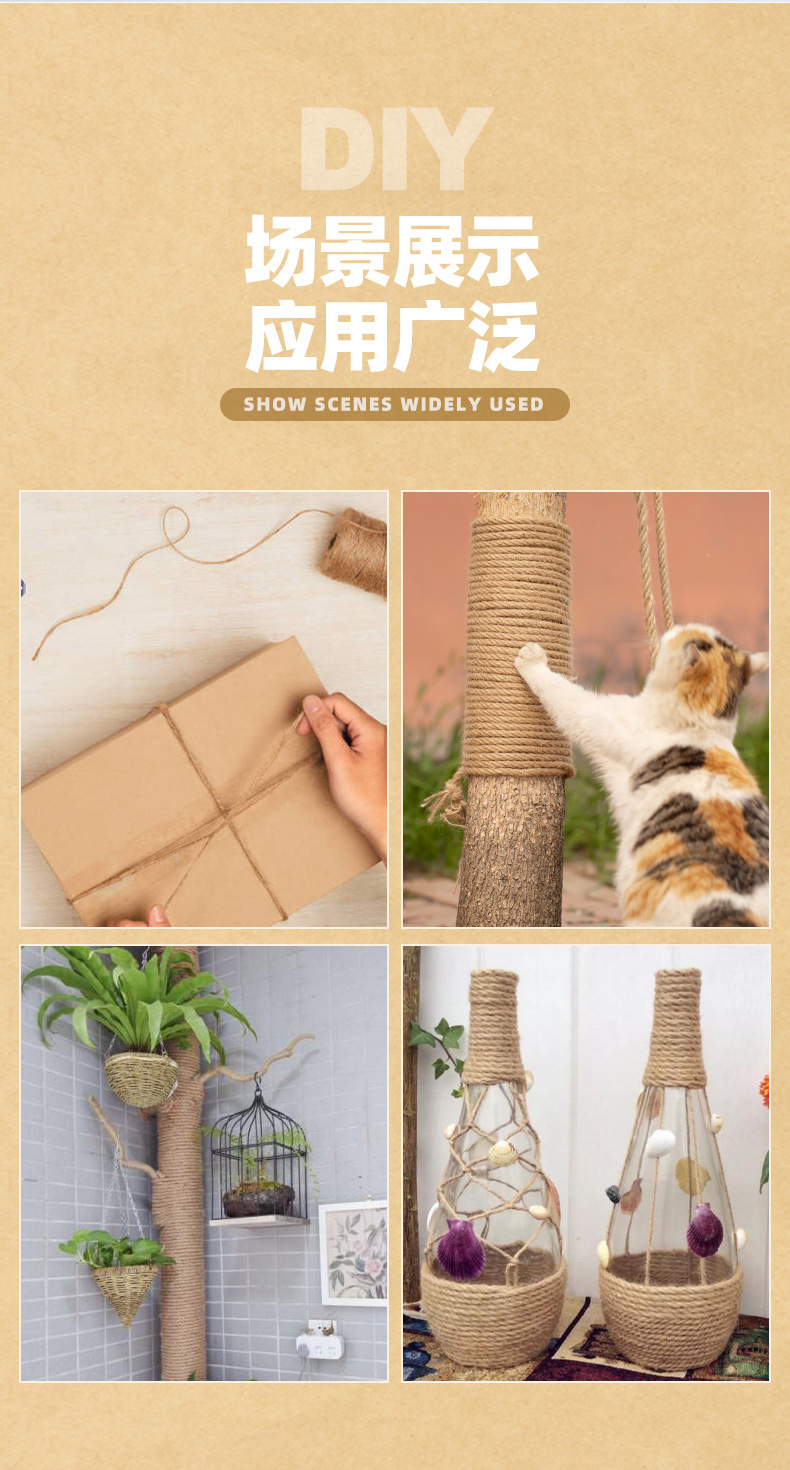 DIY
场景展示
应用广泛
SHOW SCENES WIDELY USED