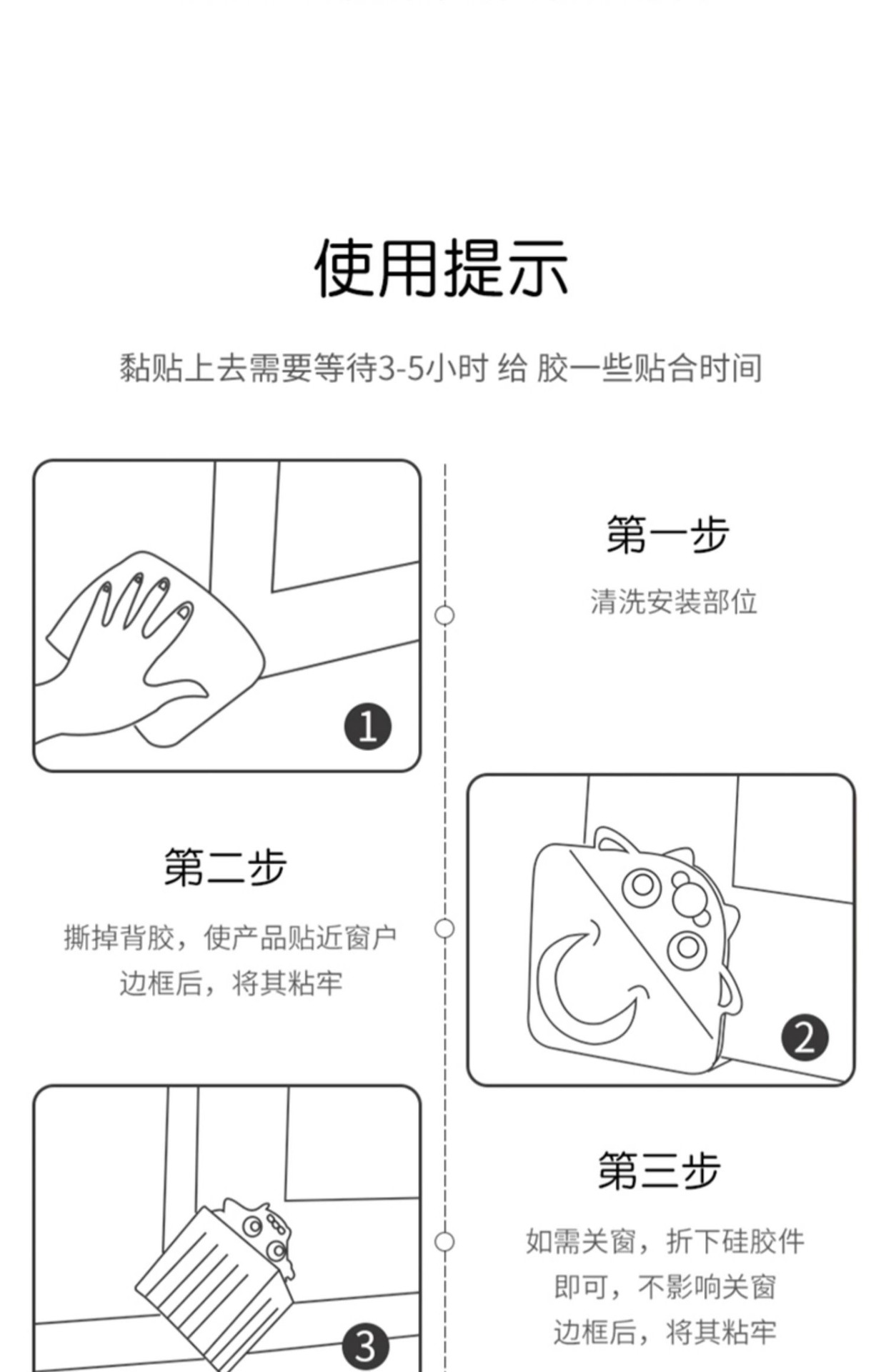 使用提示

黏贴上去需要等待3-5小时 给 胶一些贴合时间

1

第一步

清洗安装部位

第二步

撕掉背胶，使产品贴近窗户边框后，将其粘牢

2

3

第三步

如需关窗，折下硅胶件即可，不影响关窗边框后，将其粘牢