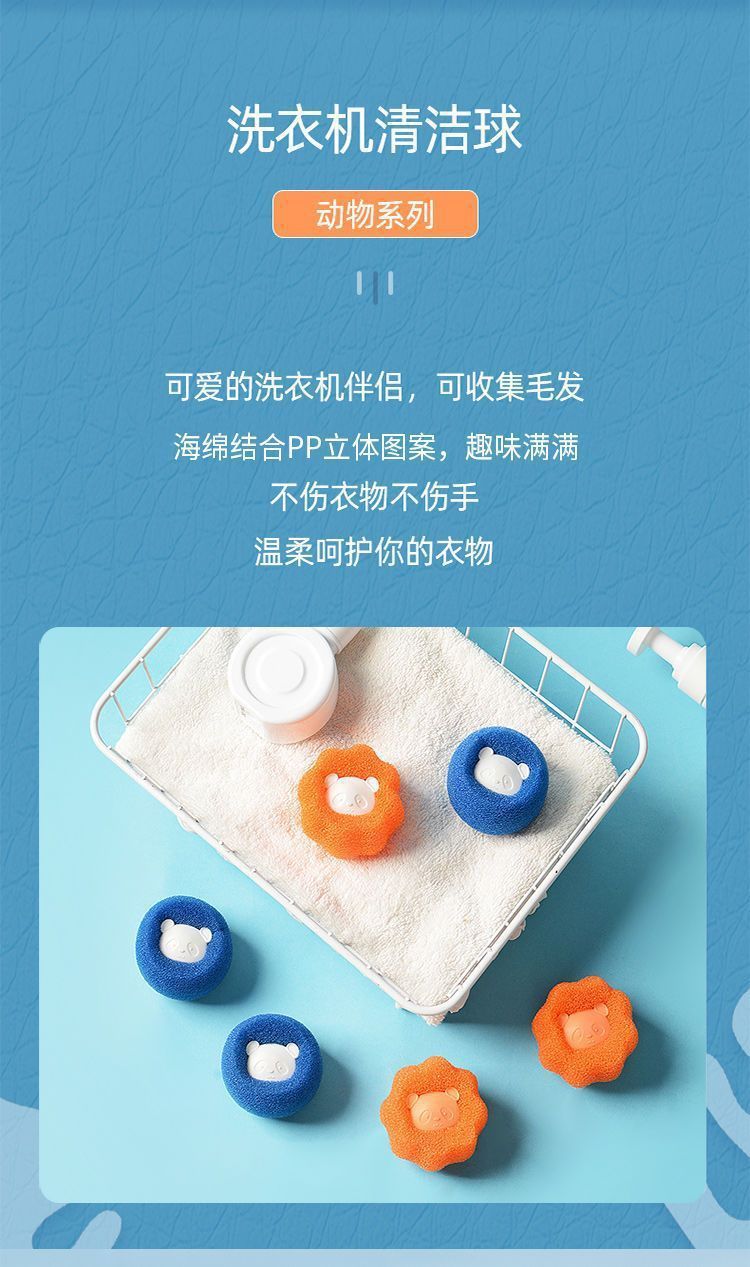 洗衣机清洁球

动物系列

可爱的洗衣机伴侣，可收集毛发

海绵结合PP立体图案，趣味满满

不伤衣物不伤手

温柔呵护你的衣物