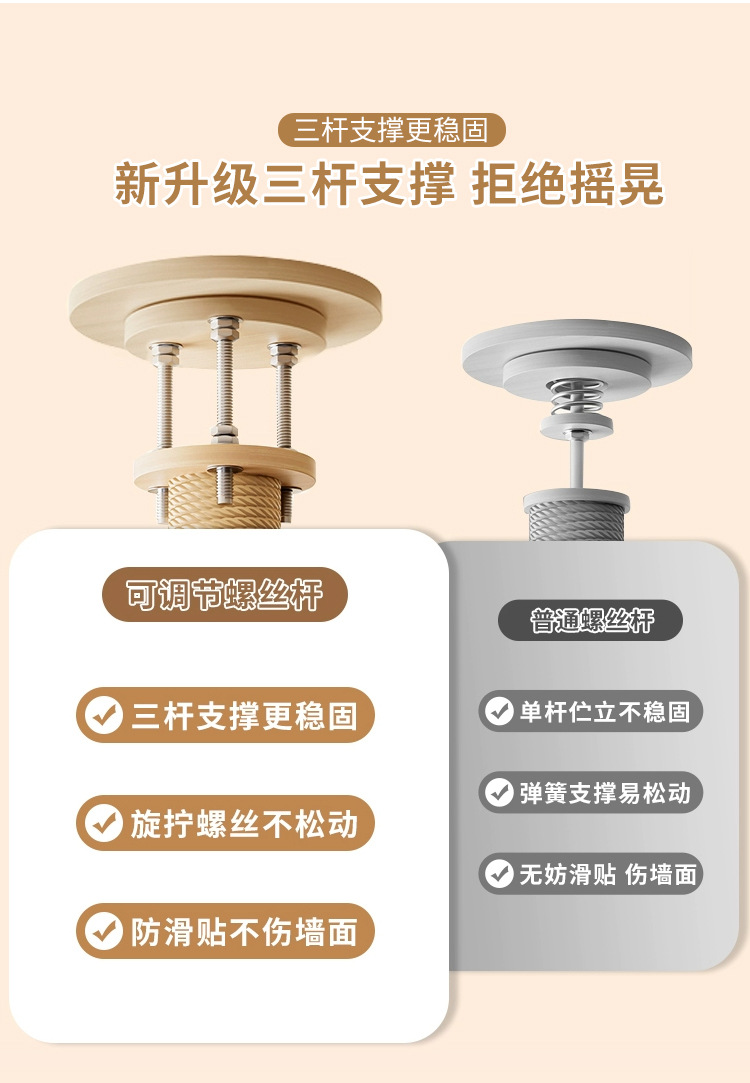 三杆支撑更稳固

新升级三杆支撑 拒绝摇晃

可调节螺丝杆

三杆支撑更稳固

旋拧螺丝不松动

防滑贴不伤墙面

普通螺丝杆

单杆伫立不稳固

弹簧支撑易松动

无妨滑贴 伤墙面