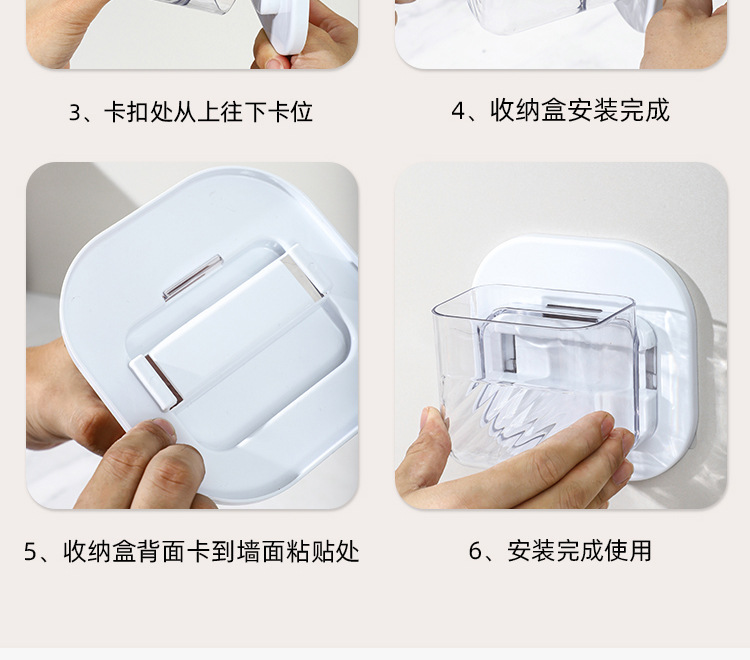 3、卡扣处从上往下卡位

4、收纳盒安装完成

5、收纳盒背面卡到墙面粘贴处

6、安装完成使用