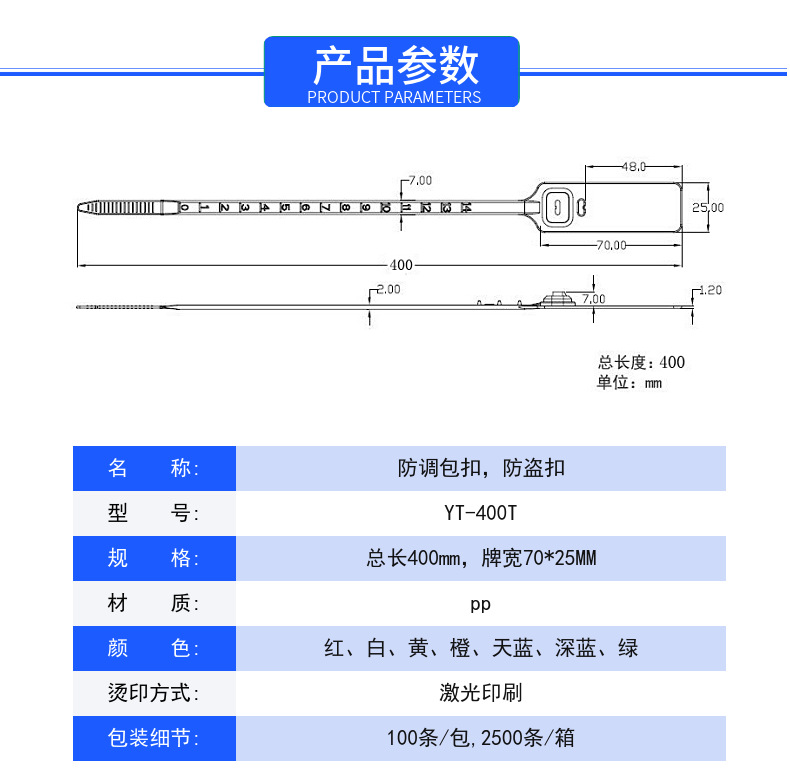 产品参数
PRODUCT PARAMETERS

7.00
48.0
25.00
0 1 2 3 4 5 6 7 8 9 10 11 12 13 14
70.00
400
2.00
7.00
1.20

总长度：400
单位：mm

| 名　　称: | 防调包扣，防盗扣 |
|---|---|
| 型　　号: | YT-400T |
| 规　　格: | 总长400mm，牌宽70*25MM |
| 材　　质: | pp |
| 颜　　色: | 红、白、黄、橙、天蓝、深蓝、绿 |
| 烫印方式: | 激光印刷 |
| 包装细节: | 100条/包,2500条/箱 |