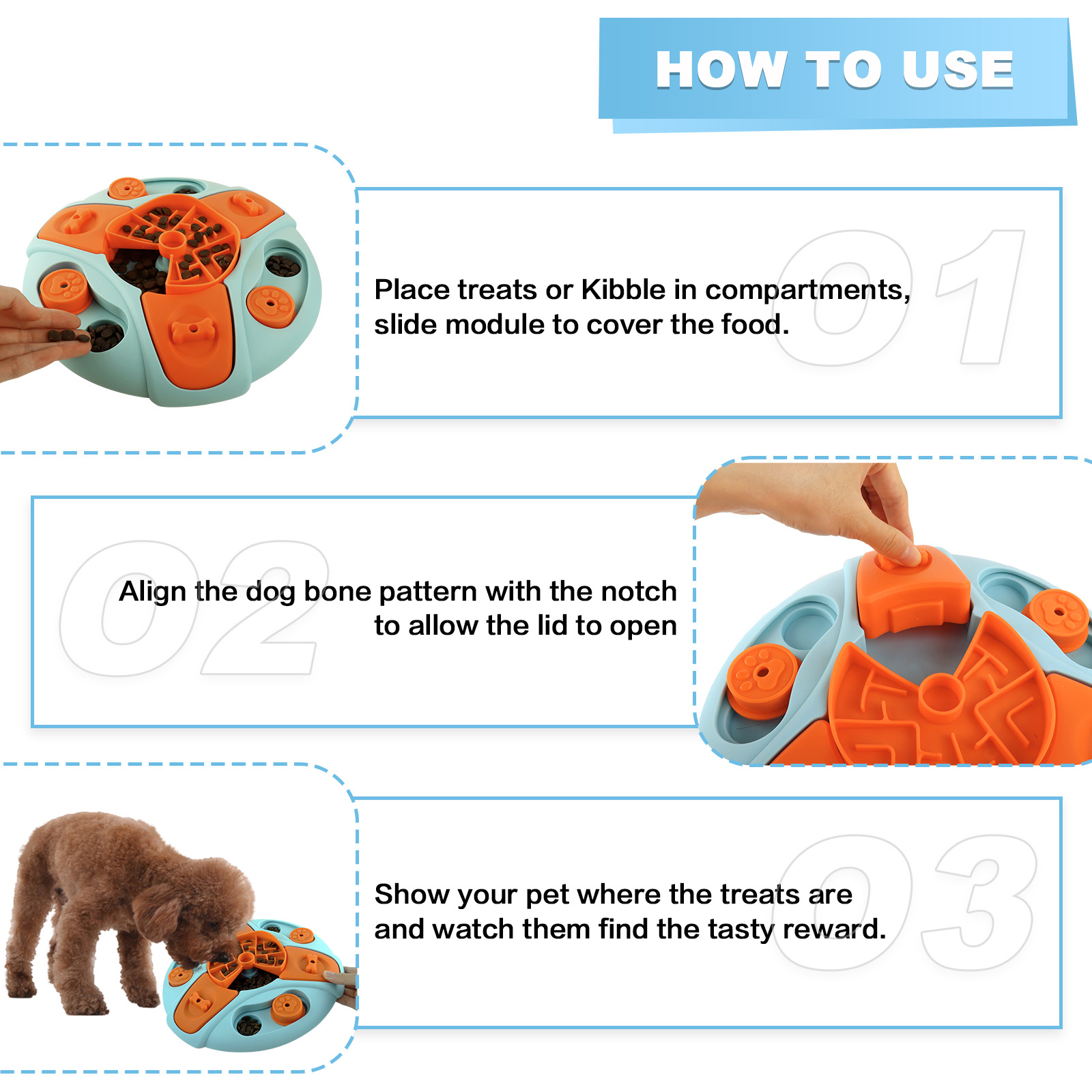 HOW TO USE

01

Place treats or Kibble in compartments, slide module to cover the food.

02

Align the dog bone pattern with the notch to allow the lid to open

03

Show your pet where the treats are and watch them find the tasty reward.