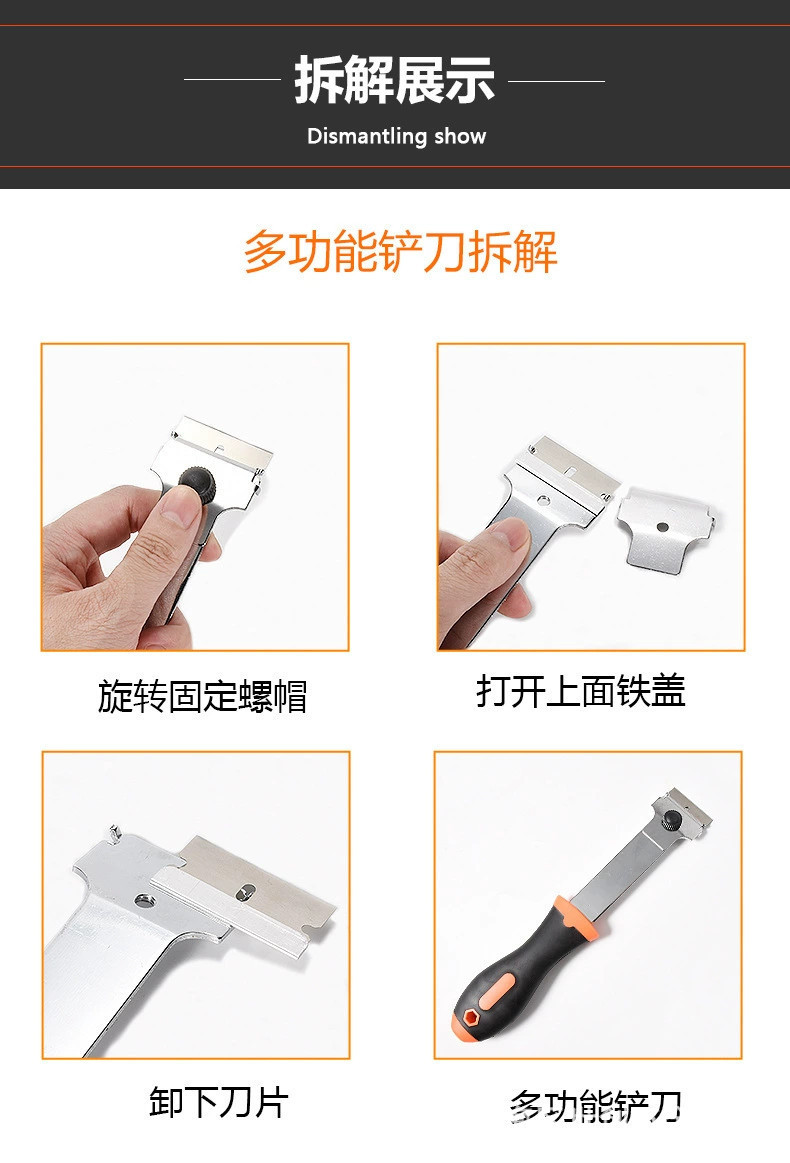 拆解展示
Dismantling show

多功能铲刀拆解

旋转固定螺帽

打开上面铁盖

卸下刀片

多功能铲刀