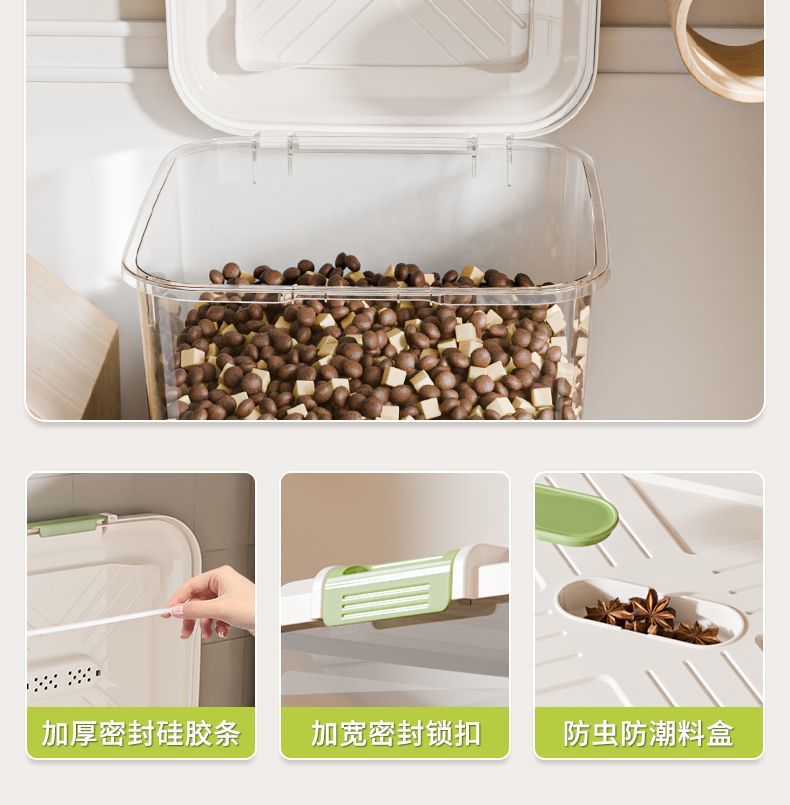 加厚密封硅胶条

加宽密封锁扣

防虫防潮料盒