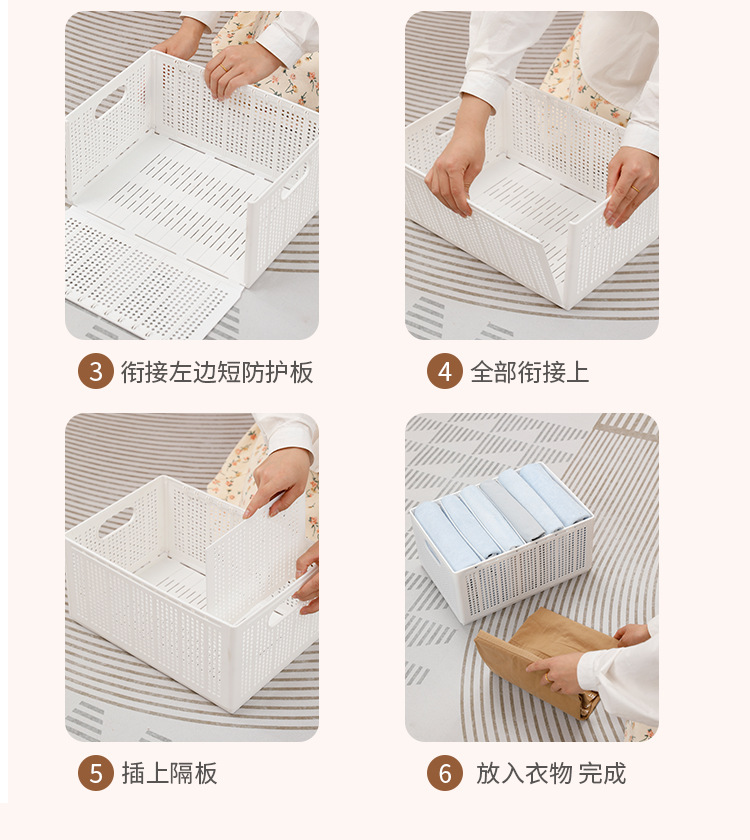 3 衔接左边短防护板

4 全部衔接上

5 插上隔板

6 放入衣物 完成