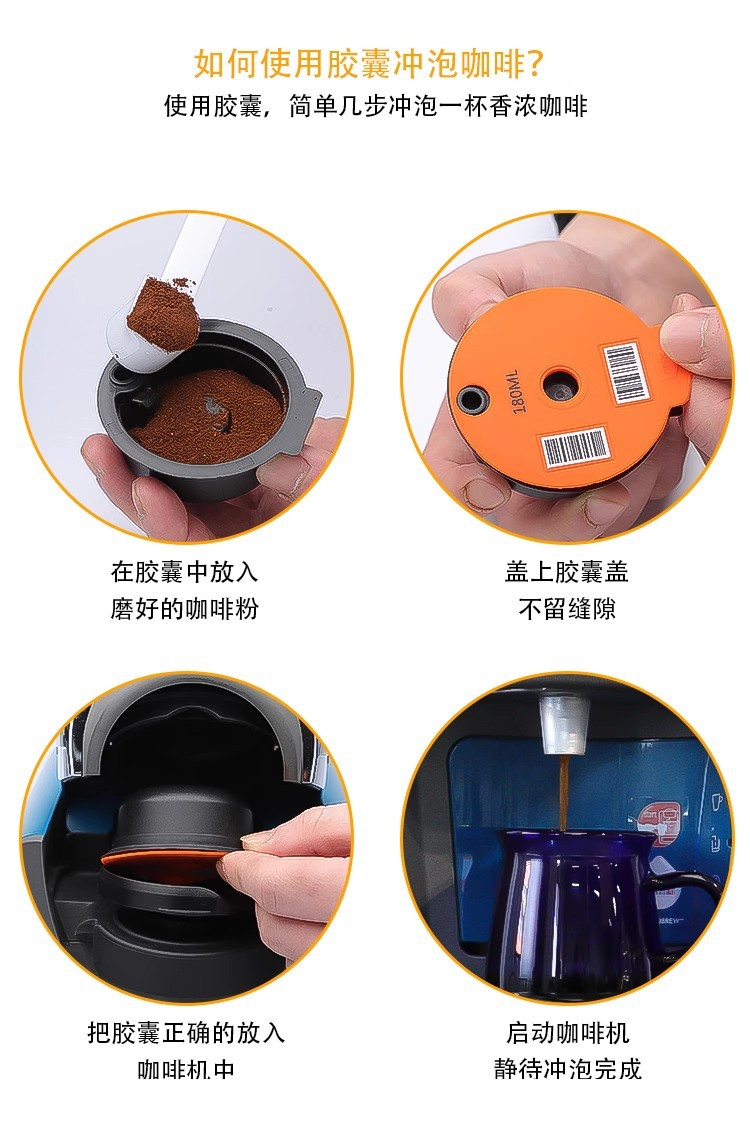 如何使用胶囊冲泡咖啡?
使用胶囊，简单几步冲泡一杯香浓咖啡

180ML

在胶囊中放入
磨好的咖啡粉

盖上胶囊盖
不留缝隙

把胶囊正确的放入
咖啡机中

启动咖啡机
静待冲泡完成