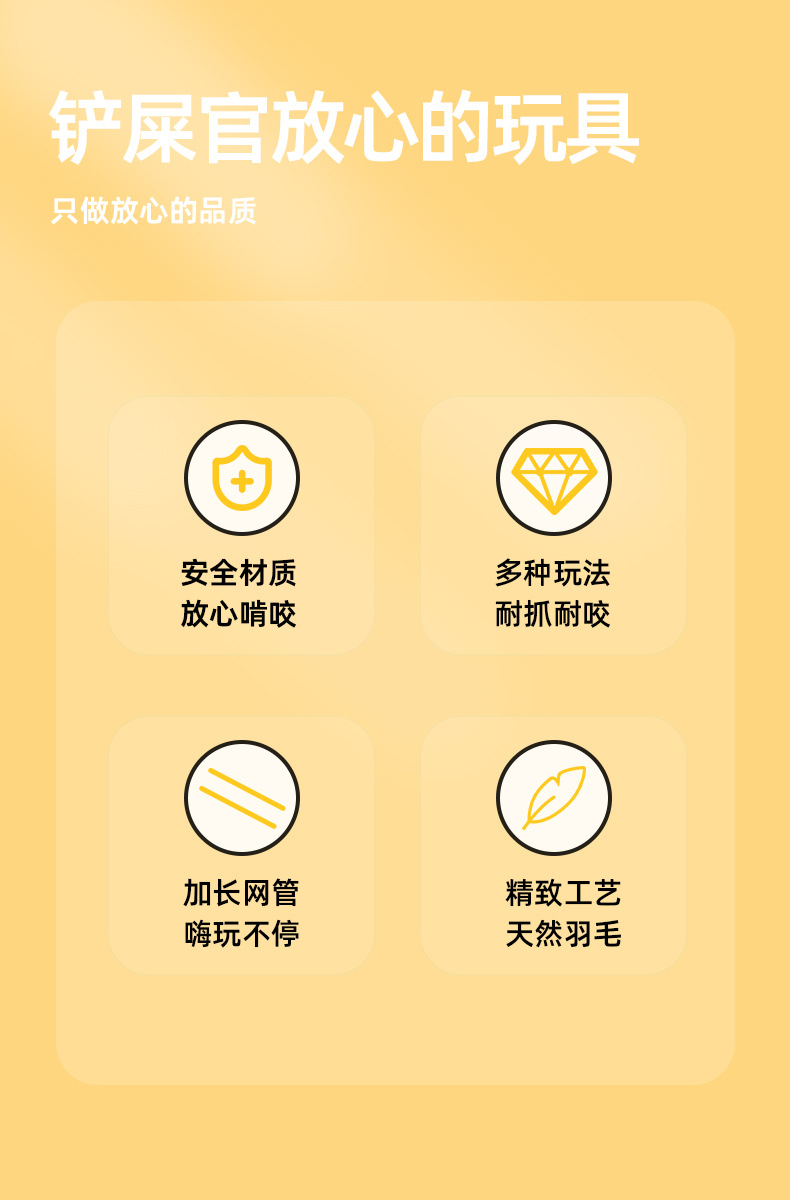 铲屎官放心的玩具

只做放心的品质

安全材质
放心啃咬

多种玩法
耐抓耐咬

加长网管
嗨玩不停

精致工艺
天然羽毛