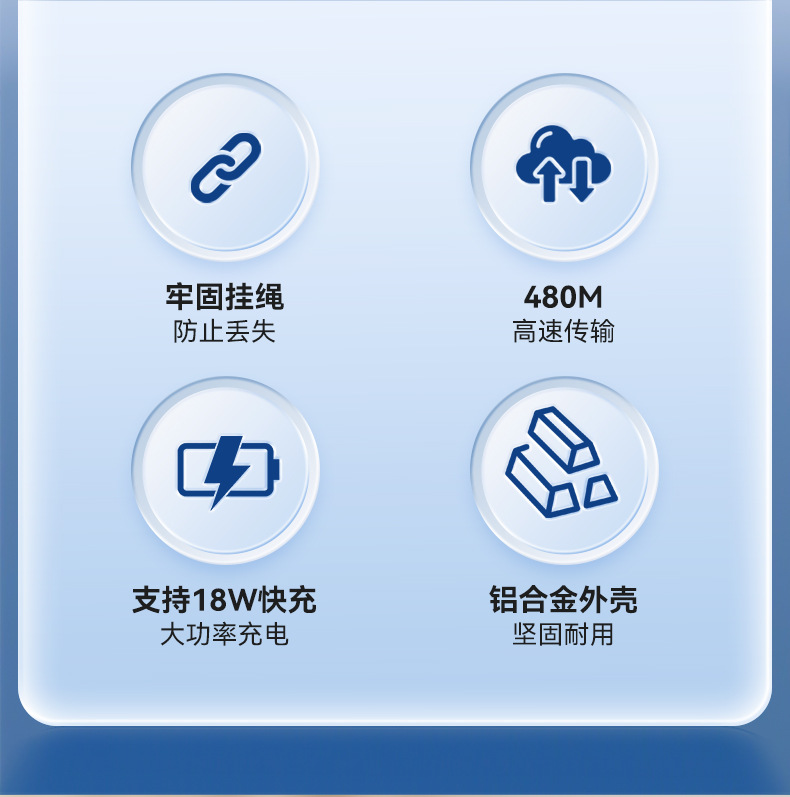 牢固挂绳
防止丢失

480M
高速传输

支持18W快充
大功率充电

铝合金外壳
坚固耐用