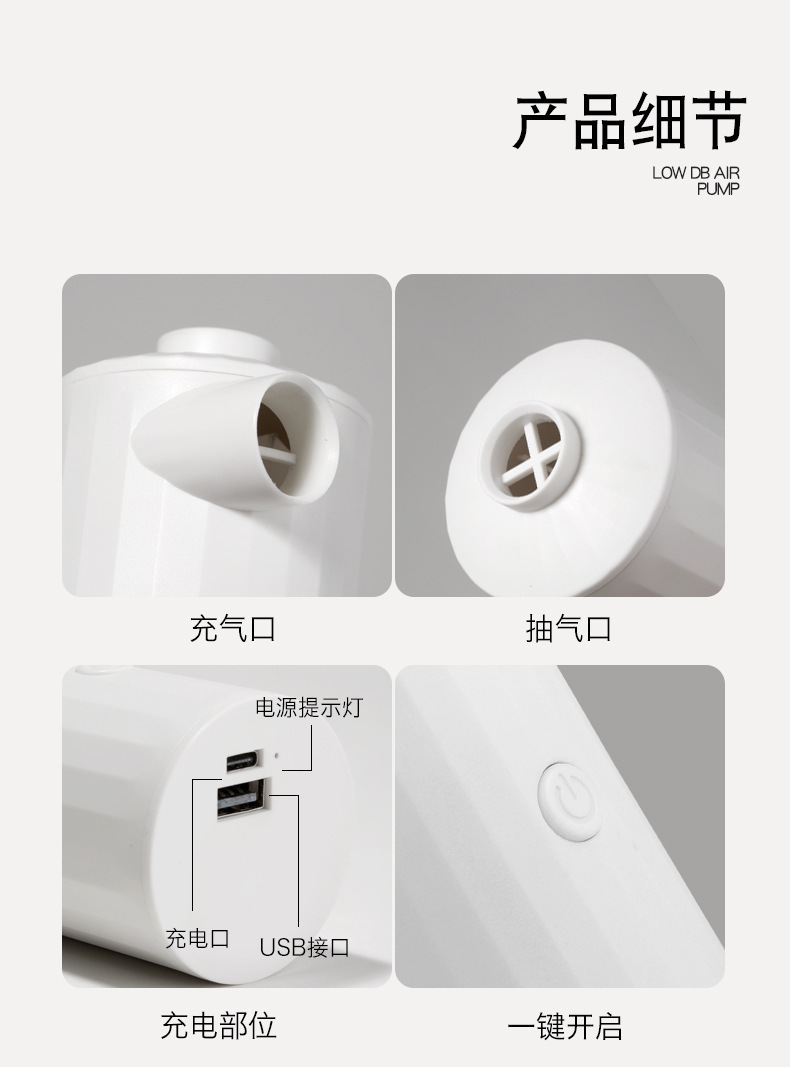 产品细节
LOW DB AIR PUMP

充气口

抽气口

电源提示灯

充电口

USB接口

充电部位

一键开启