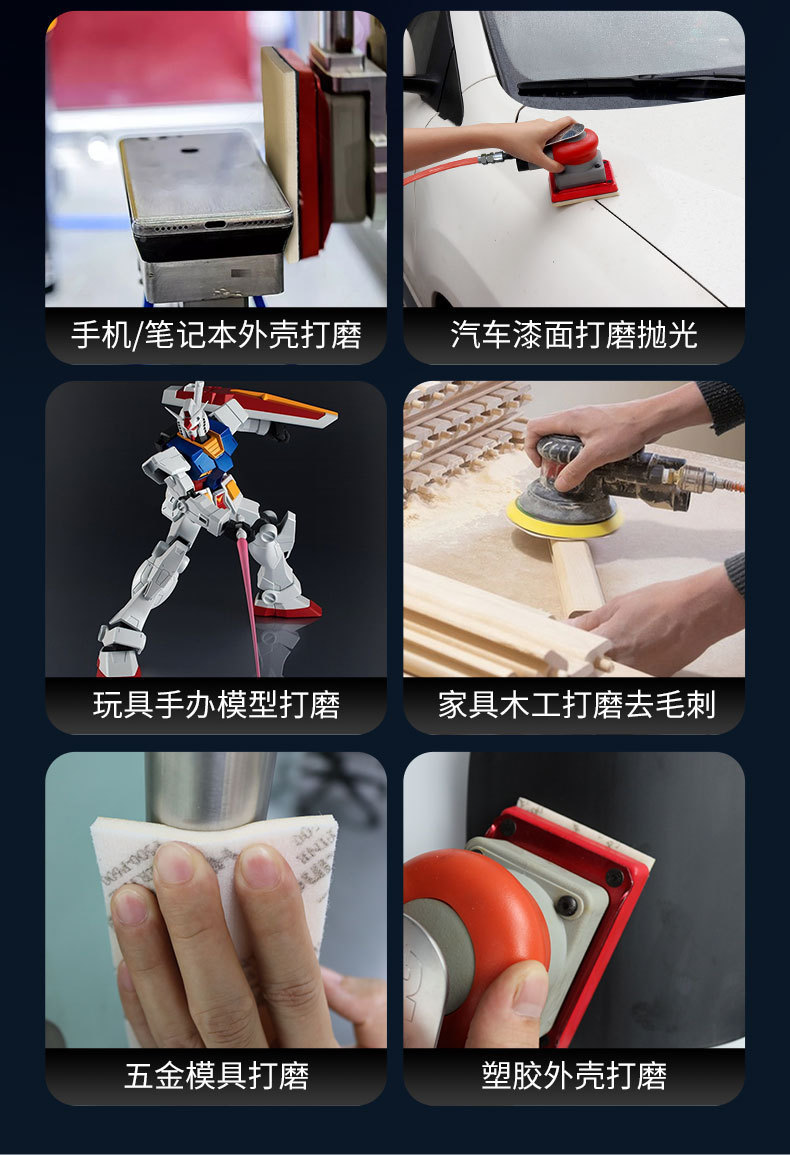 手机/笔记本外壳打磨

汽车漆面打磨抛光

玩具手办模型打磨

家具木工打磨去毛刺

五金模具打磨

塑胶外壳打磨