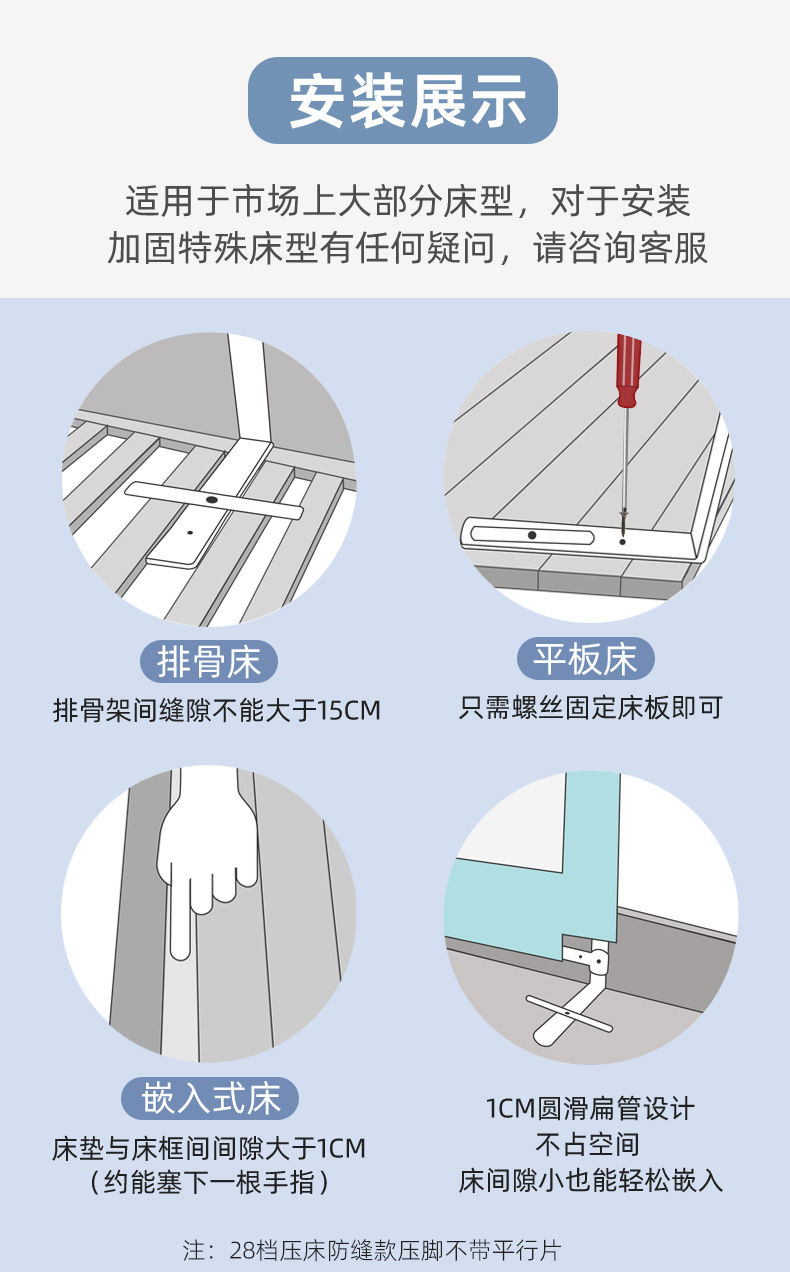 安装展示

适用于市场上大部分床型，对于安装加固特殊床型有任何疑问，请咨询客服

排骨床
排骨架间缝隙不能大于15CM

平板床
只需螺丝固定床板即可

嵌入式床
床垫与床框间间隙大于1CM
（约能塞下一根手指）

1CM圆滑扁管设计
不占空间
床间隙小也能轻松嵌入

注：28档压床防缝款压脚不带平行片