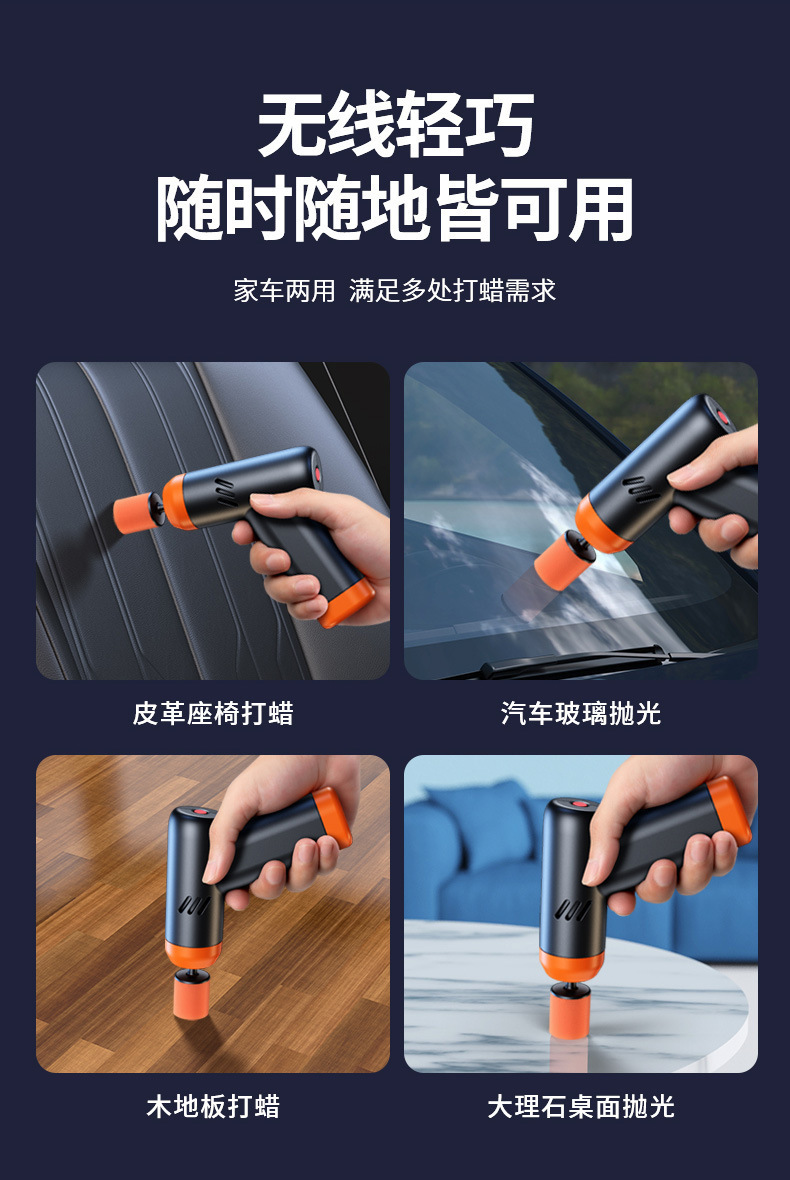 无线轻巧
随时随地皆可用

家车两用 满足多处打蜡需求

皮革座椅打蜡

汽车玻璃抛光

木地板打蜡

大理石桌面抛光