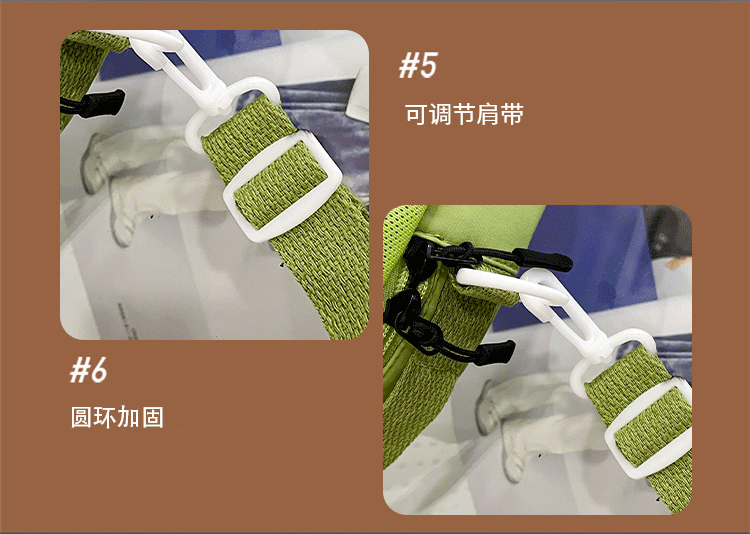 #5

可调节肩带

#6

圆环加固