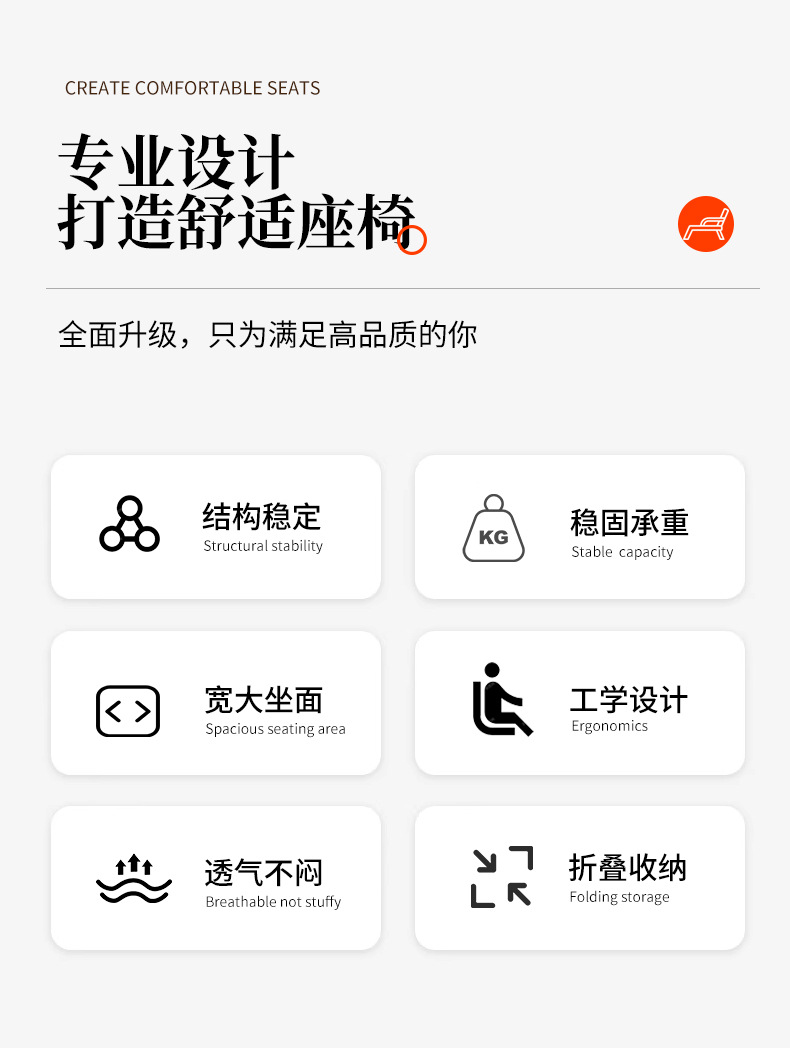 CREATE COMFORTABLE SEATS

专业设计
打造舒适座椅

全面升级，只为满足高品质的你

结构稳定
Structural stability

KG

稳固承重
Stable capacity

宽大坐面
Spacious seating area

工学设计
Ergonomics

透气不闷
Breathable not stuffy

折叠收纳
Folding storage