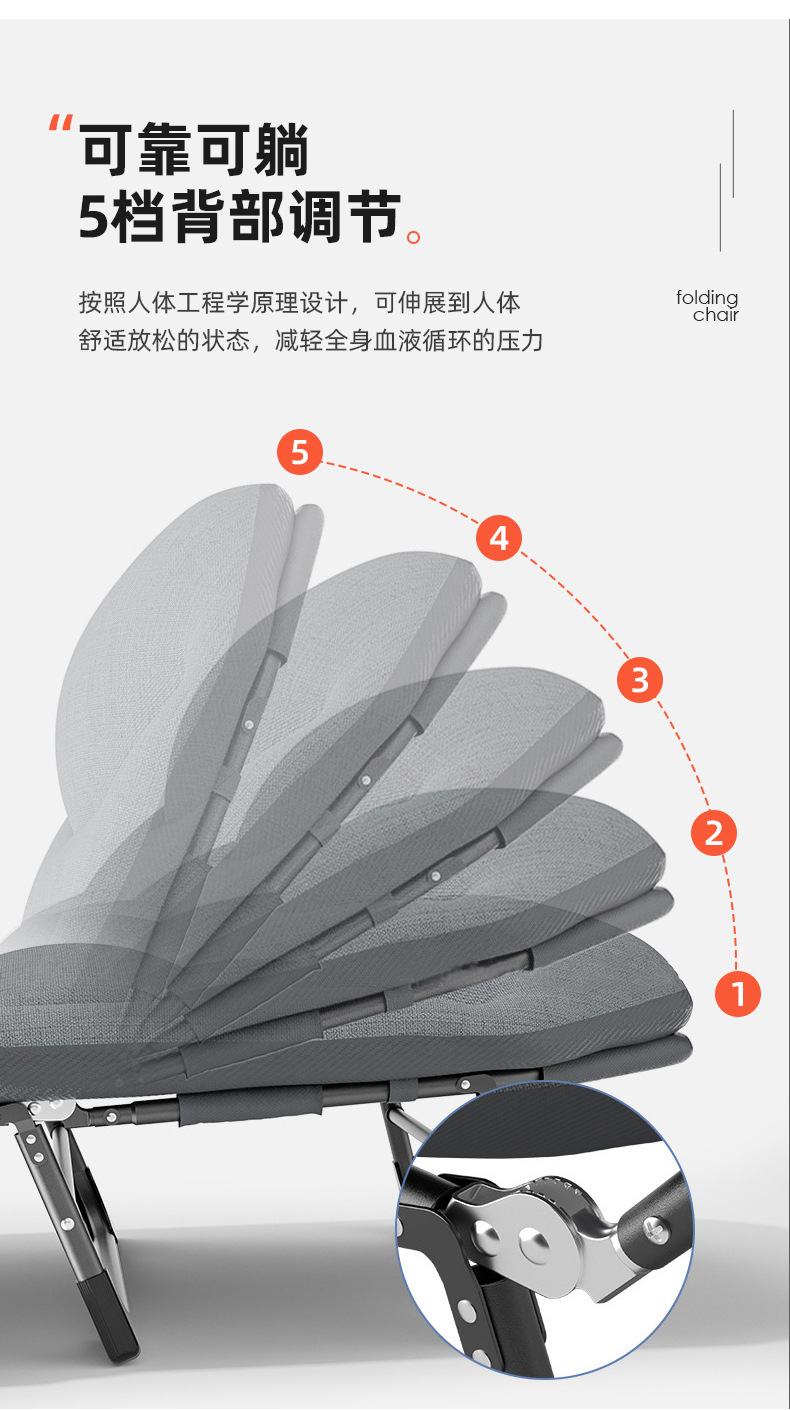 “可靠可躺
5档背部调节。

按照人体工程学原理设计，可伸展到人体舒适放松的状态，减轻全身血液循环的压力

folding chair

5
4
3
2
1