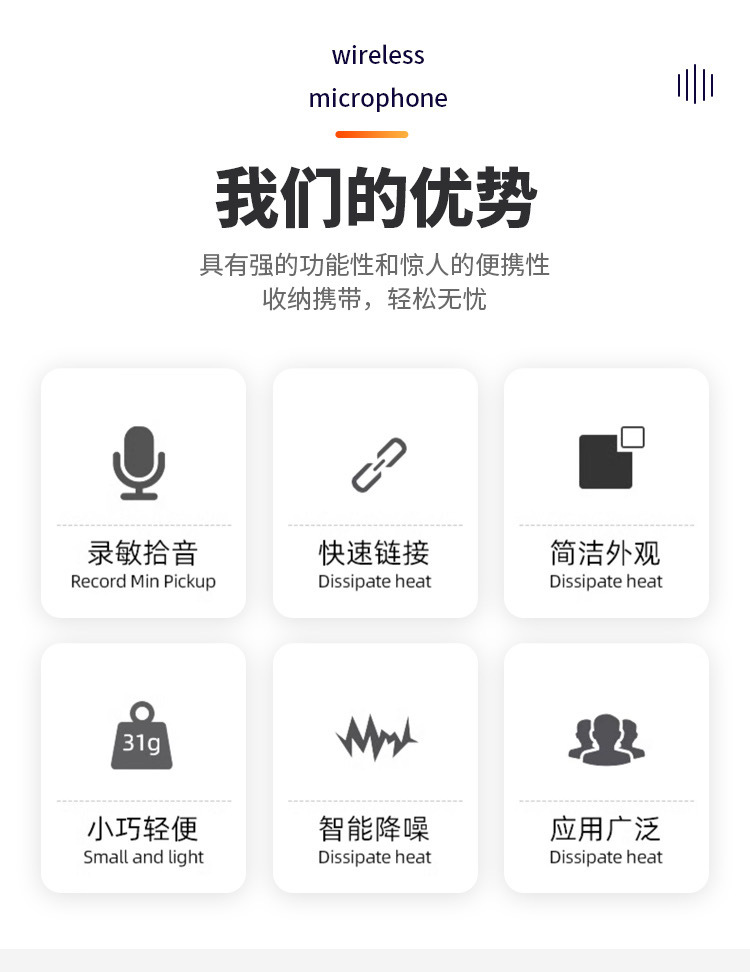 wireless
microphone

我们的优势

具有强的功能性和惊人的便携性
收纳携带，轻松无忧

录敏拾音
Record Min Pickup

快速链接
Dissipate heat

简洁外观
Dissipate heat

31g

小巧轻便
Small and light

智能降噪
Dissipate heat

应用广泛
Dissipate heat