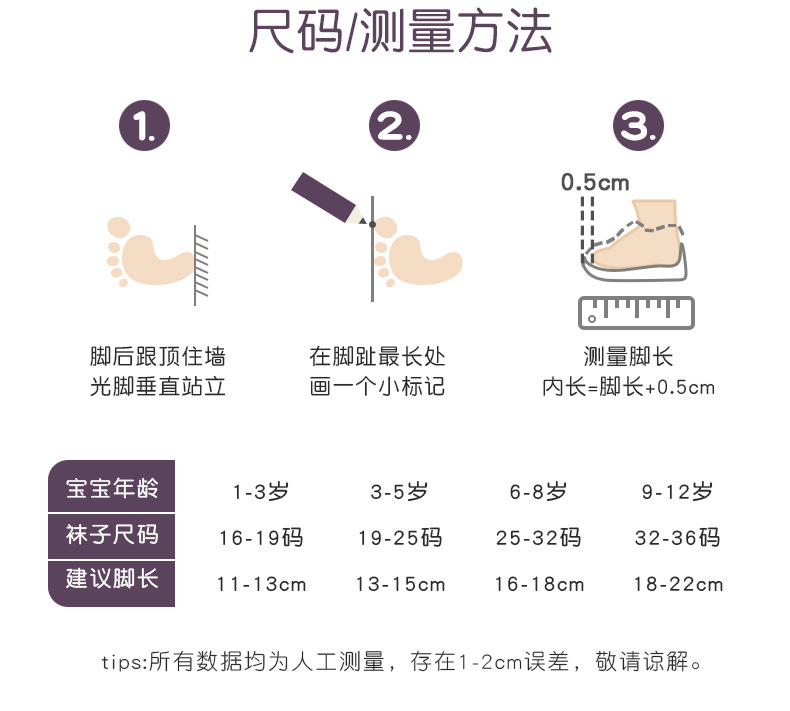 尺码/测量方法

1.

脚后跟顶住墙
光脚垂直站立

2.

在脚趾最长处
画一个小标记

3.

0.5cm

测量脚长
内长=脚长+0.5cm

| 宝宝年龄 | 1-3岁 | 3-5岁 | 6-8岁 | 9-12岁 |
|---|---|---|---|---|
| 袜子尺码 | 16-19码 | 19-25码 | 25-32码 | 32-36码 |
| 建议脚长 | 11-13cm | 13-15cm | 16-18cm | 18-22cm |

tips:所有数据均为人工测量，存在1-2cm误差，敬请谅解。