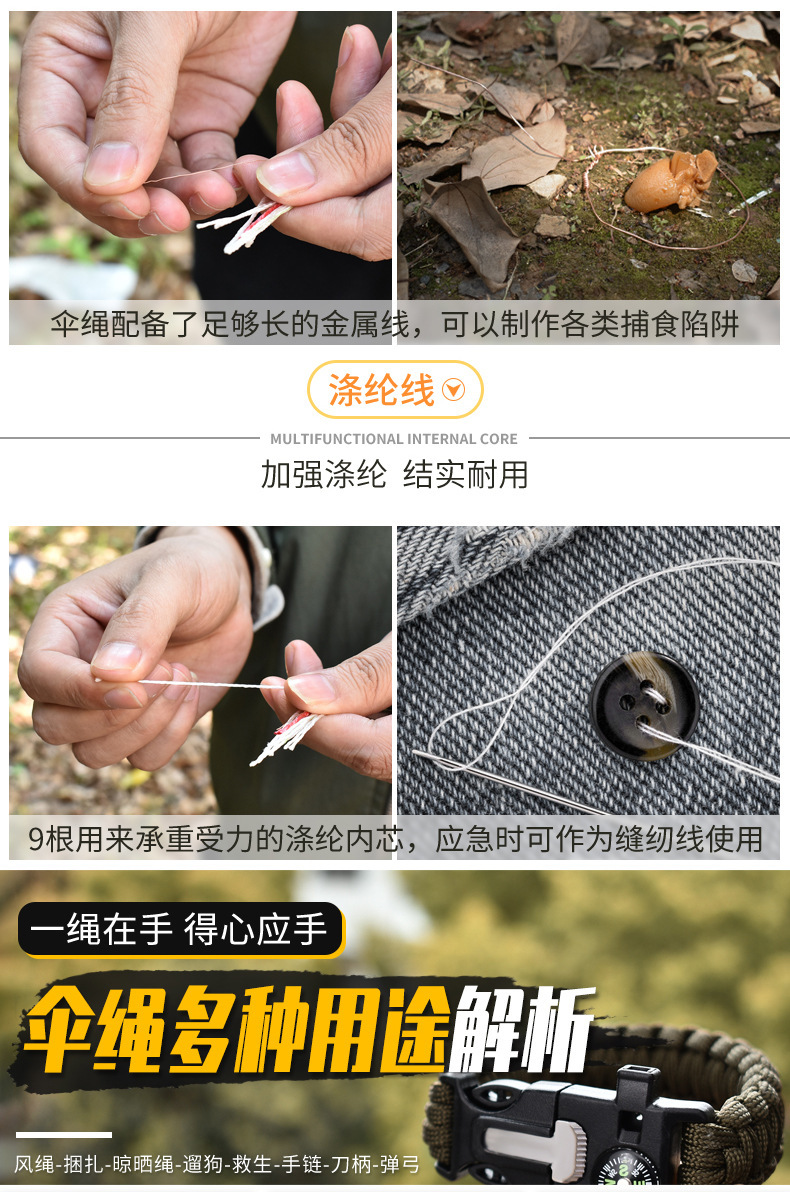 伞绳配备了足够长的金属线，可以制作各类捕食陷阱

涤纶线

MULTIFUNCTIONAL INTERNAL CORE

加强涤纶 结实耐用

9根用来承重受力的涤纶内芯，应急时可作为缝纫线使用

一绳在手 得心应手

伞绳多种用途解析

风绳-捆扎-晾晒绳-遛狗-救生-手链-刀柄-弹弓