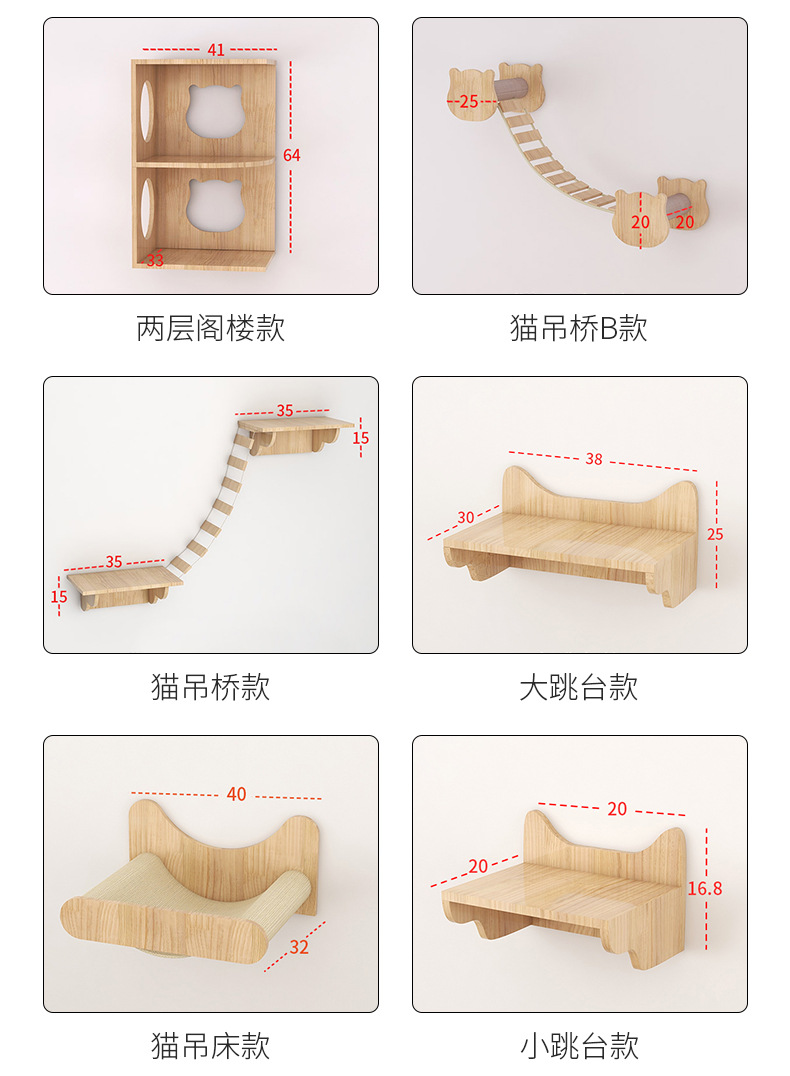 41
64
33
两层阁楼款

25
20
20
猫吊桥B款

35
15
35
15
猫吊桥款

38
30
25
大跳台款

40
32
猫吊床款

20
20
16.8
小跳台款