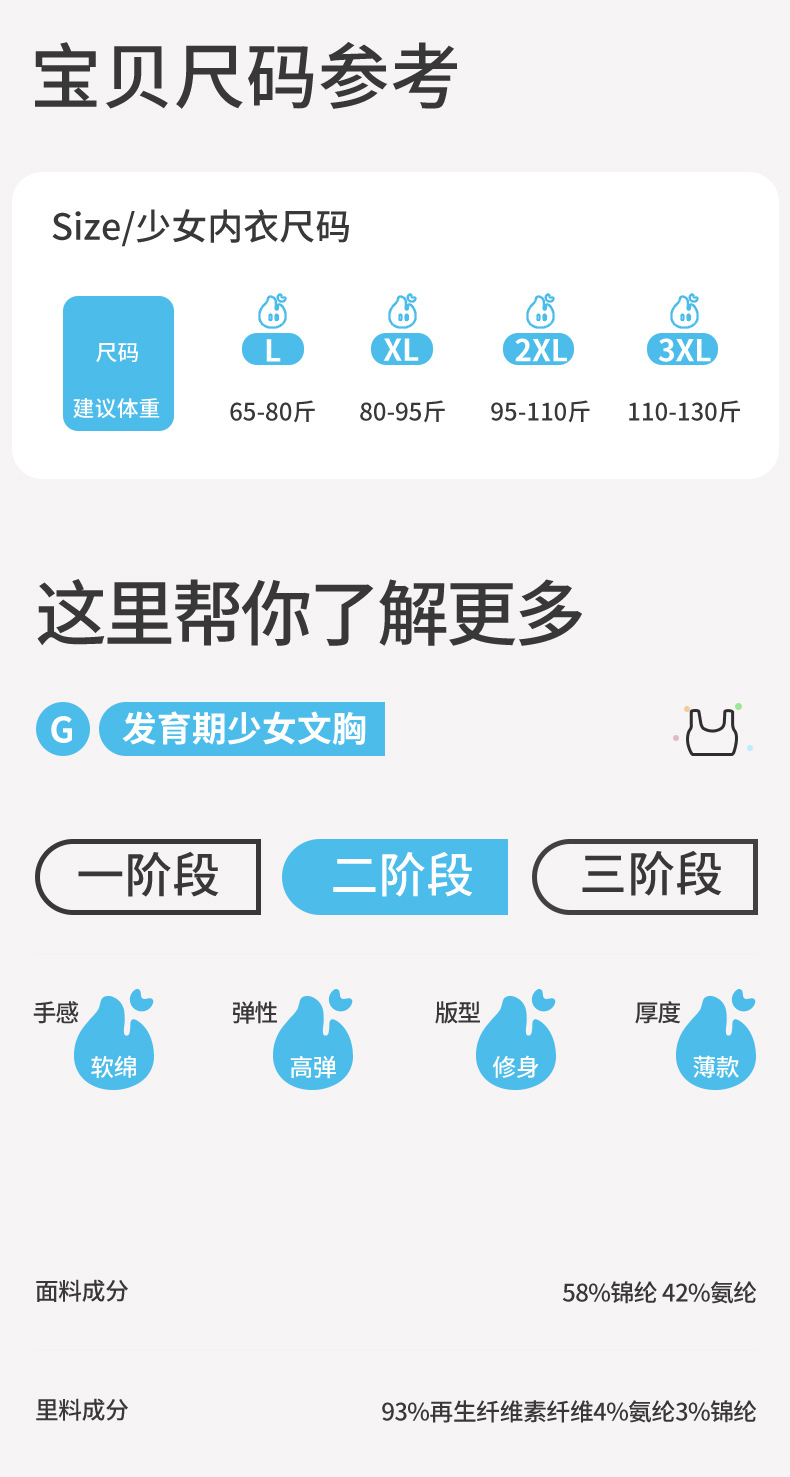 宝贝尺码参考

Size/少女内衣尺码

| 尺码 | L | XL | 2XL | 3XL |
|---|---|---|---|---|
| 建议体重 | 65-80斤 | 80-95斤 | 95-110斤 | 110-130斤 |

这里帮你了解更多

G 发育期少女文胸

一阶段 二阶段 三阶段

手感 软绵

弹性 高弹

版型 修身

厚度 薄款

面料成分 58%锦纶 42%氨纶

里料成分 93%再生纤维素纤维4%氨纶3%锦纶