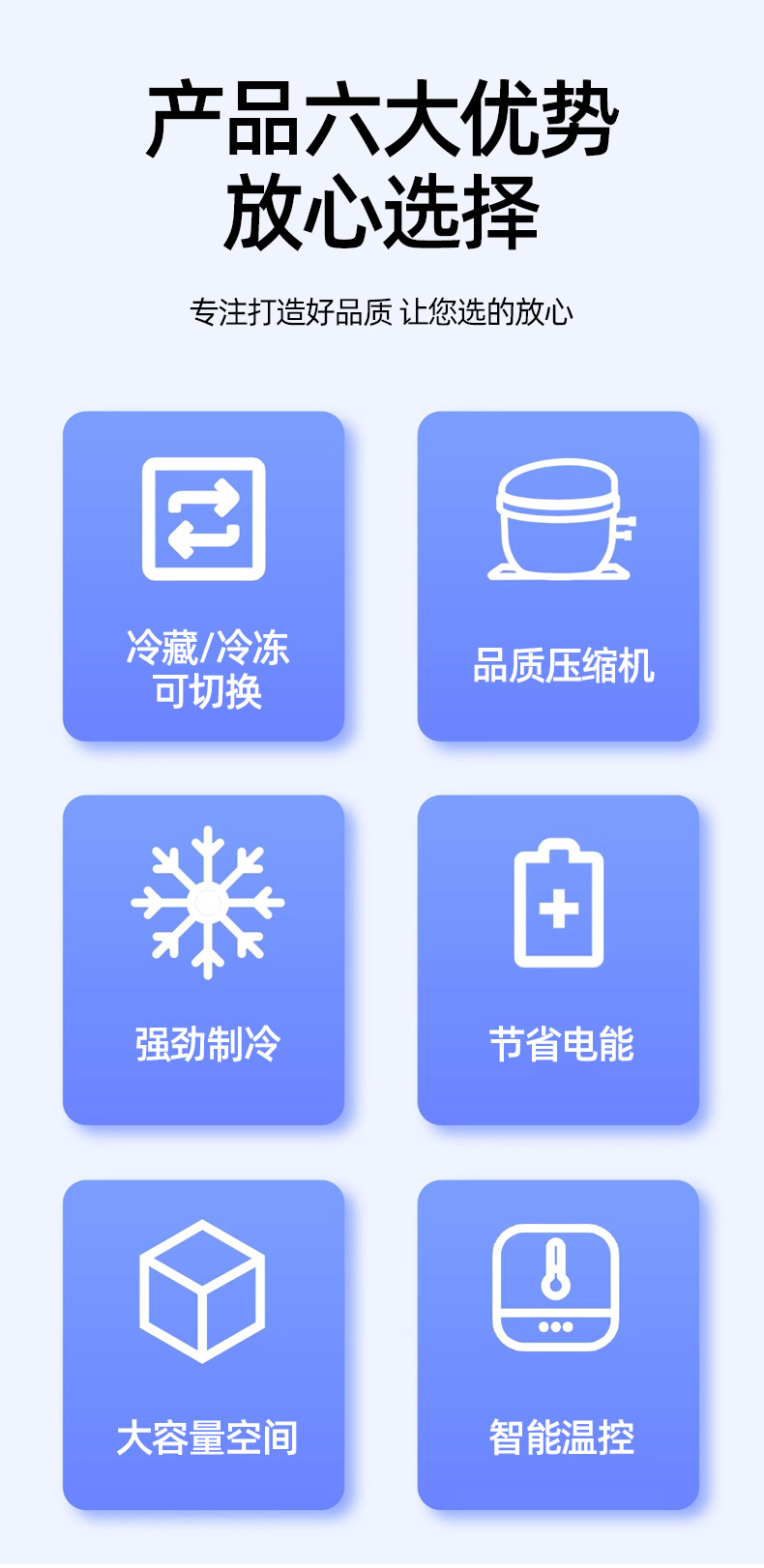 产品六大优势
放心选择

专注打造好品质 让您选的放心

冷藏/冷冻
可切换

品质压缩机

强劲制冷

节省电能

大容量空间

智能温控